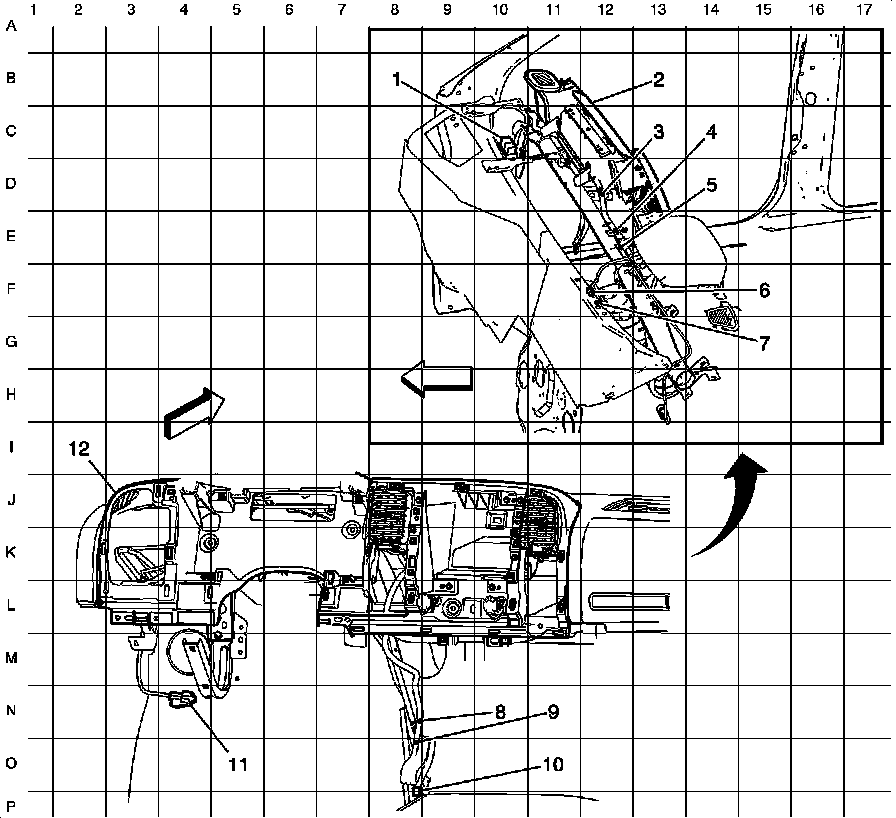 1 2 3 4 5 6 7 8 9 10 11 12 13 14 15 16 17

A
B
C
D
E
F
G
H
I
J
K
L
M
N
O
P

1
2
3
4
5
6
7
12
8
9
10
11