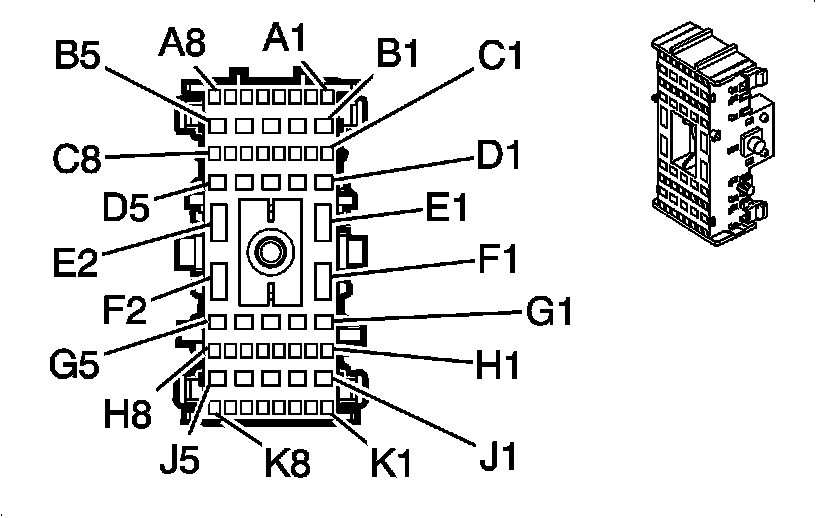 A8 A1
B5 B1
C1
C8
D1
D5
E1
E2
F1
F2
G1
G5
H1
H8
J5
K8
K1
J1