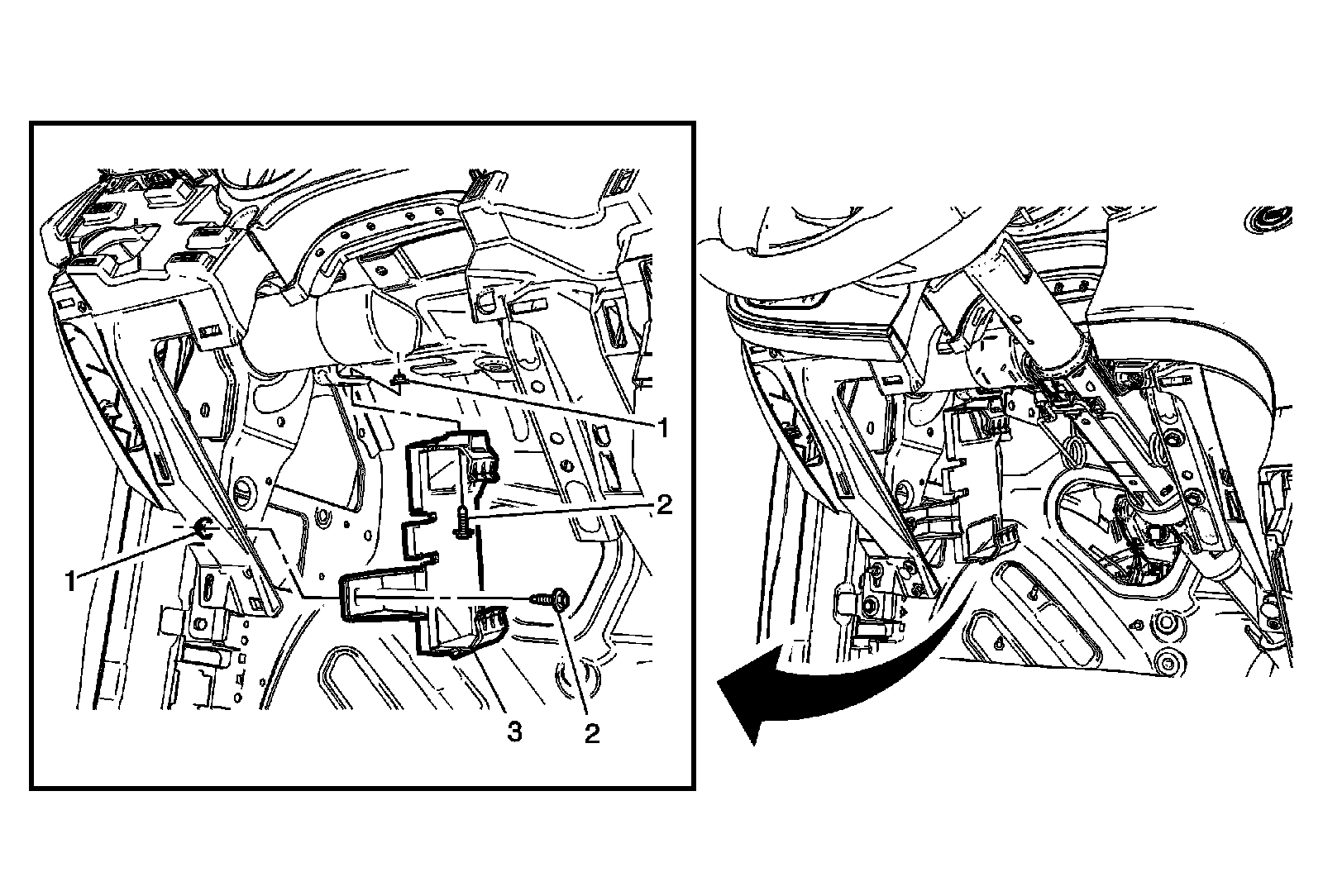 1
2
1
3
2