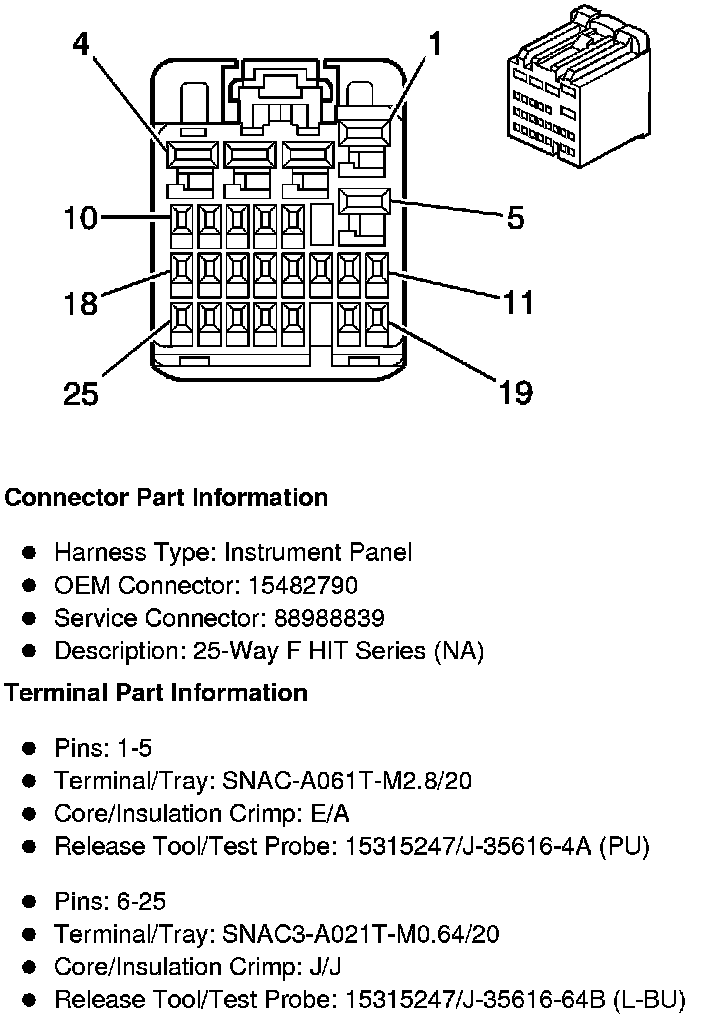 4
1
10
5
18
11
25
19

**Connector Part Information**

- Harness Type: Instrument Panel
- OEM Connector: 15482790
- Service Connector: 88988839
- Description: 25-Way F HIT Series (NA)

**Terminal Part Information**

- Pins: 1-5
- Terminal/Tray: SNAC-A061T-M2.8/20
- Core/Insulation Crimp: E/A
- Release Tool/Test Probe: 15315247/J-35616-4A (PU)

- Pins: 6-25
- Terminal/Tray: SNAC3-A021T-M0.64/20
- Core/Insulation Crimp: J/J
- Release Tool/Test Probe: 15315247/J-35616-64B (L-BU)