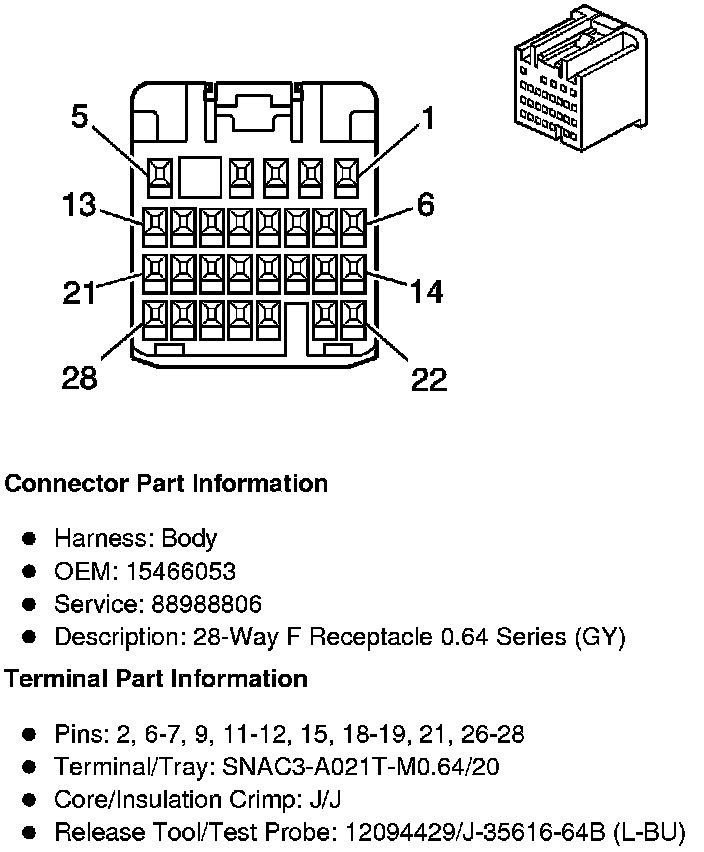 5
1
13
6
21
14
28
22

**Connector Part Information**

- Harness: Body
- OEM: 15466053
- Service: 88988806
- Description: 28-Way F Receptacle 0.64 Series (GY)

**Terminal Part Information**

- Pins: 2, 6-7, 9, 11-12, 15, 18-19, 21, 26-28
- Terminal/Tray: SNAC3-A021T-M0.64/20
- Core/Insulation Crimp: J/J
- Release Tool/Test Probe: 12094429/J-35616-64B (L-BU)