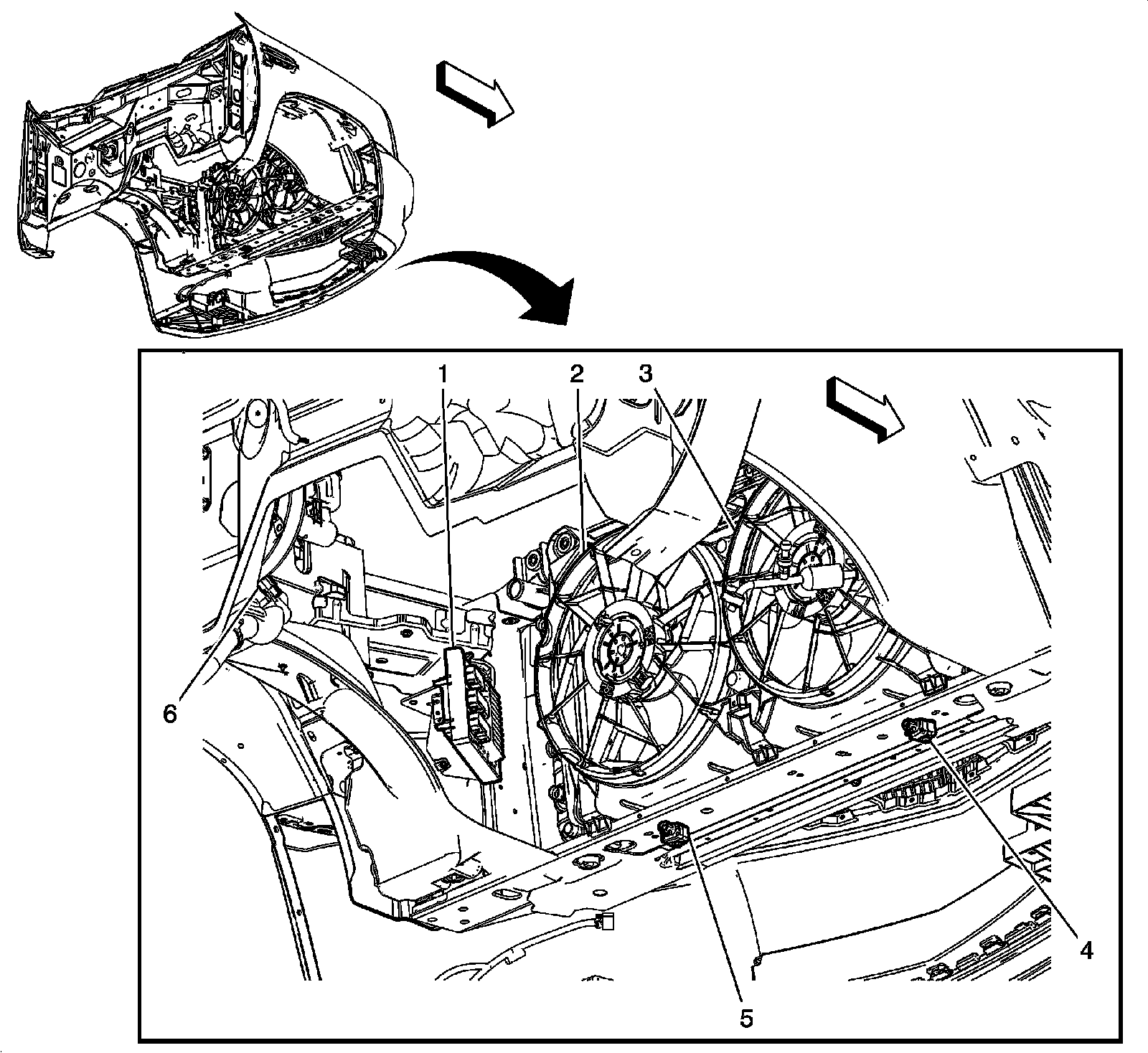 1
2
3
6
4
5