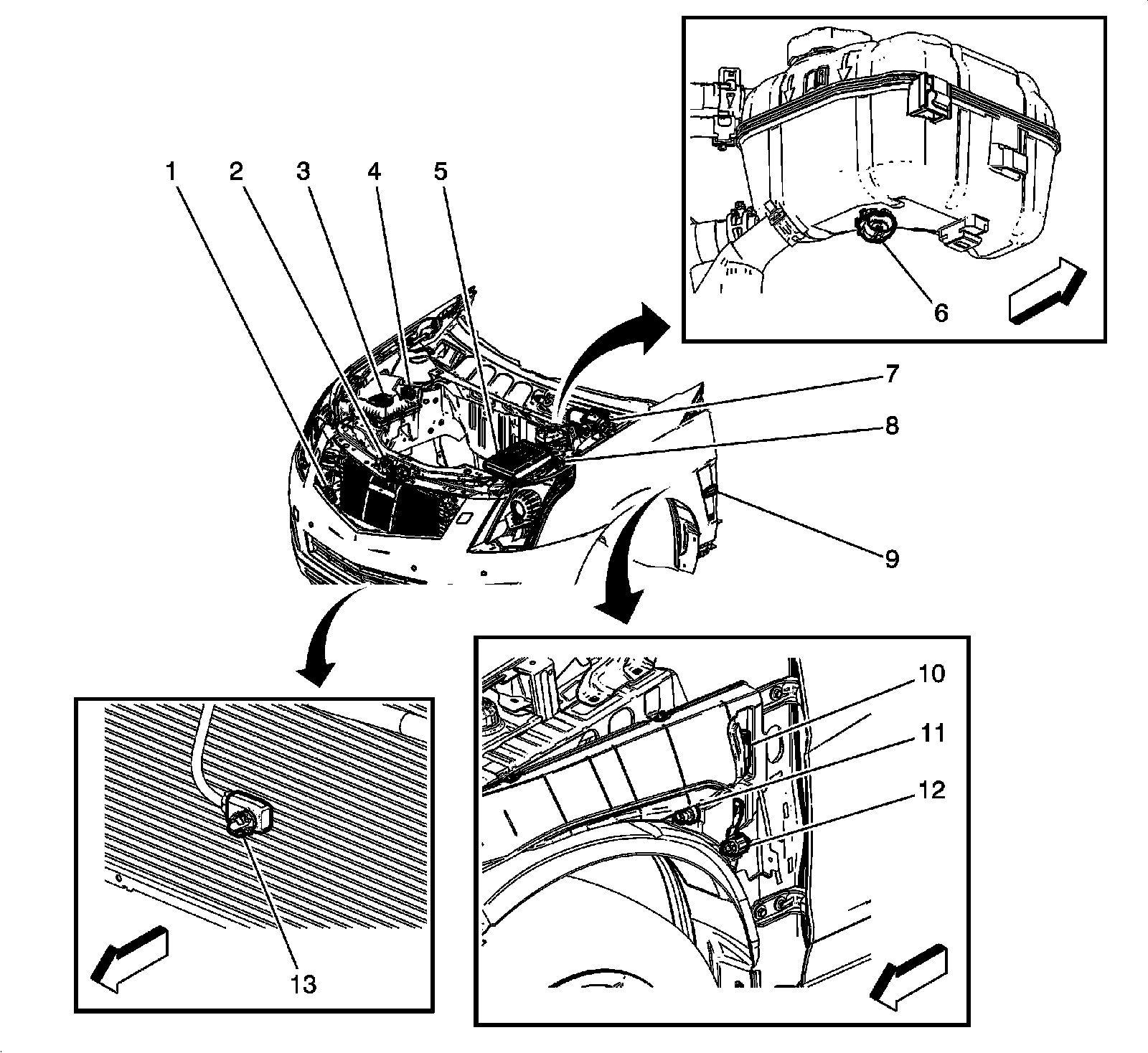 1
2
3
4
5
6
7
8
9
10
11
12
13