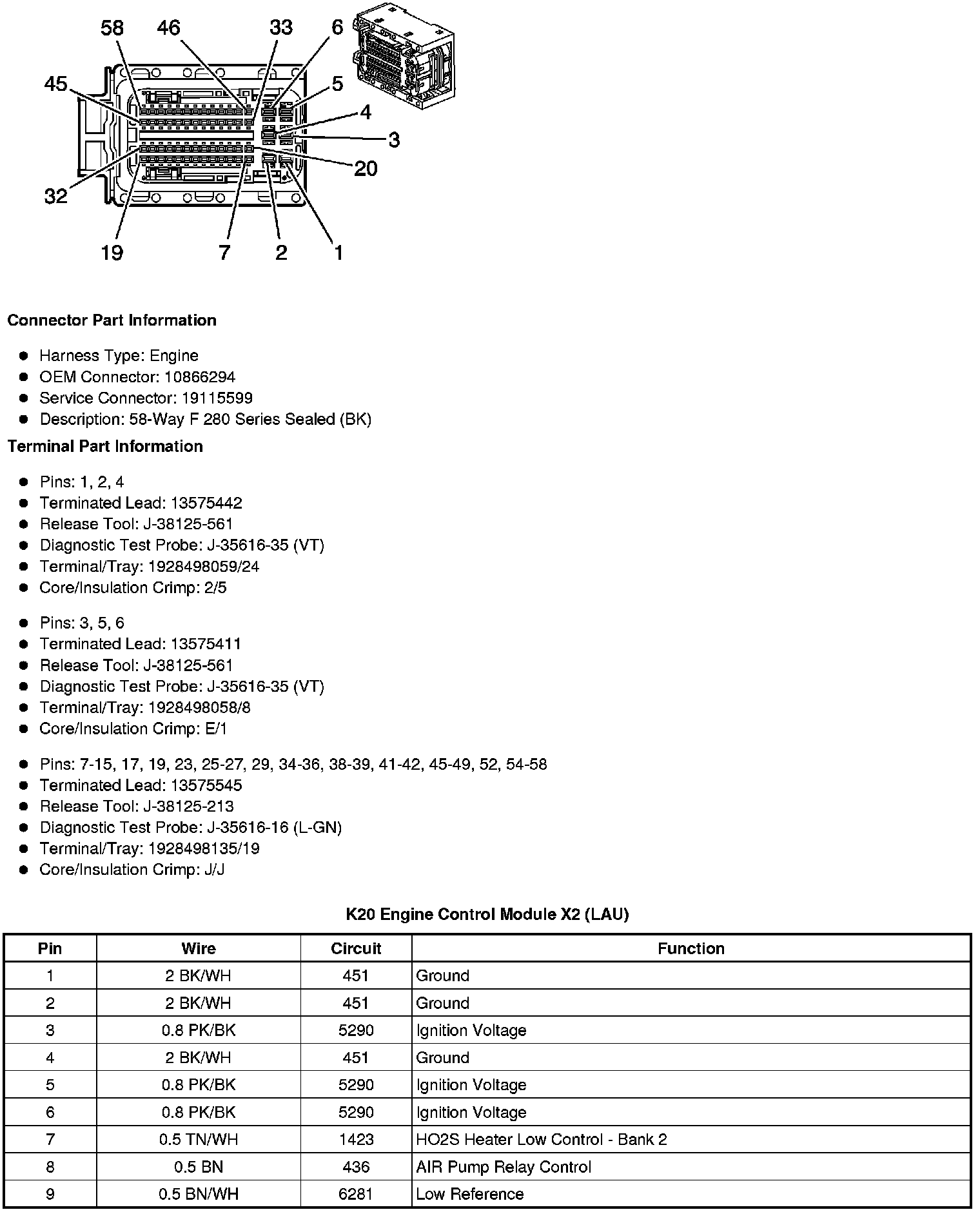 58 46 33 6
45 5
4
3
20
32
19 7 2 1

**Connector Part Information**

- Harness Type: Engine
- OEM Connector: 10866294
- Service Connector: 19115599
- Description: 58-Way F 280 Series Sealed (BK)

**Terminal Part Information**

- Pins: 1, 2, 4
- Terminated Lead: 13575442
- Release Tool: J-38125-561
- Diagnostic Test Probe: J-35616-35 (VT)
- Terminal/Tray: 1928498059/24
- Core/Insulation Crimp: 2/5

- Pins: 3, 5, 6
- Terminated Lead: 13575411
- Release Tool: J-38125-561
- Diagnostic Test Probe: J-35616-35 (VT)
- Terminal/Tray: 1928498058/8
- Core/Insulation Crimp: E/1

- Pins: 7-15, 17, 19, 23, 25-27, 29, 34-36, 38-39, 41-42, 45-49, 52, 54-58
- Terminated Lead: 13575545
- Release Tool: J-38125-213
- Diagnostic Test Probe: J-35616-16 (L-GN)
- Terminal/Tray: 1928498135/19
- Core/Insulation Crimp: J/J

**K20 Engine Control Module X2 (LAU)**

| Pin | Wire | Circuit | Function |
|---|---|---|---|
| 1 | 2 BK/WH | 451 | Ground |
| 2 | 2 BK/WH | 451 | Ground |
| 3 | 0.8 PK/BK | 5290 | Ignition Voltage |
| 4 | 2 BK/WH | 451 | Ground |
| 5 | 0.8 PK/BK | 5290 | Ignition Voltage |
| 6 | 0.8 PK/BK | 5290 | Ignition Voltage |
| 7 | 0.5 TN/WH | 1423 | HO2S Heater Low Control - Bank 2 |
| 8 | 0.5 BN | 436 | AIR Pump Relay Control |
| 9 | 0.5 BN/WH | 6281 | Low Reference |