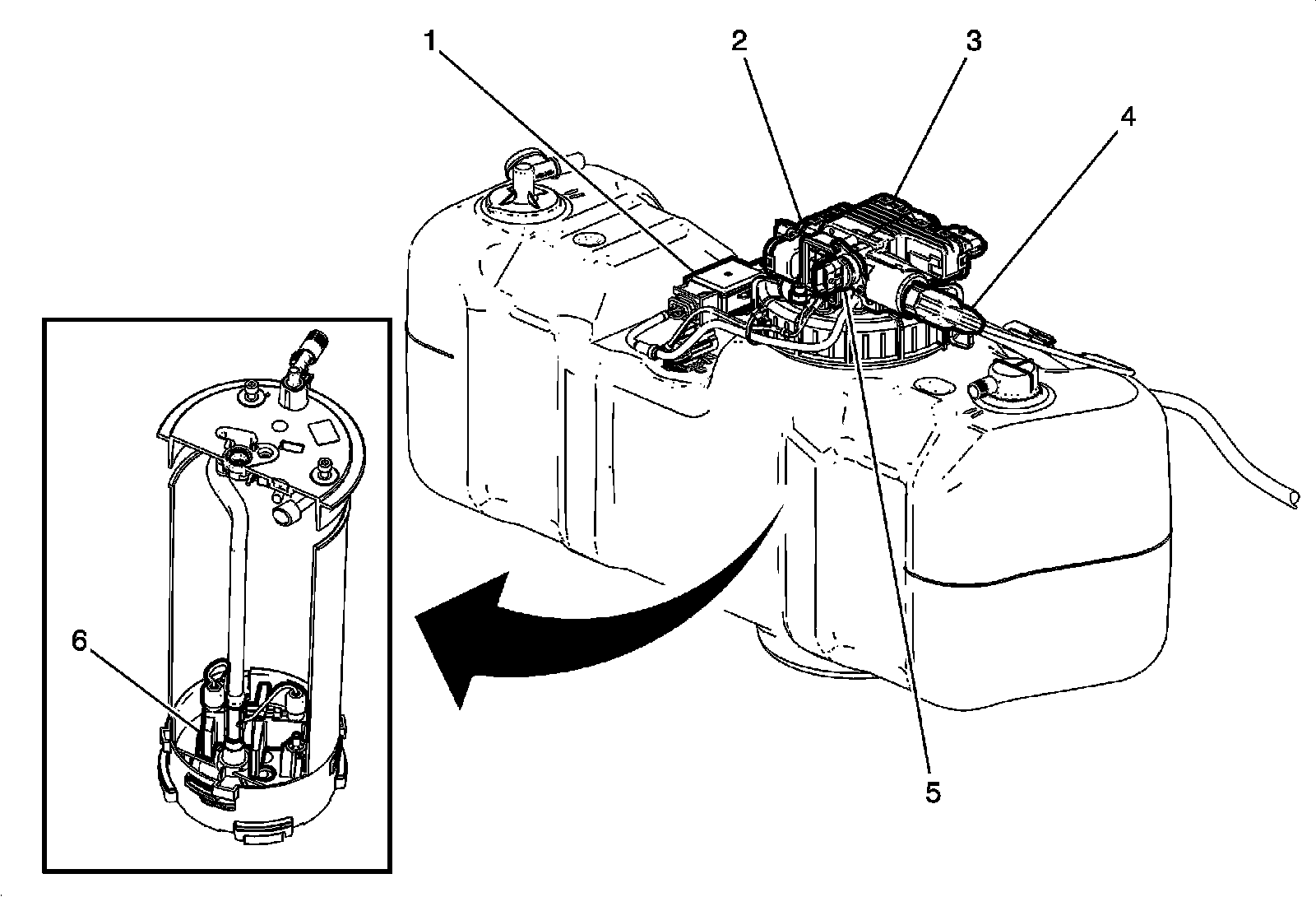 1
2
3
4
5
6