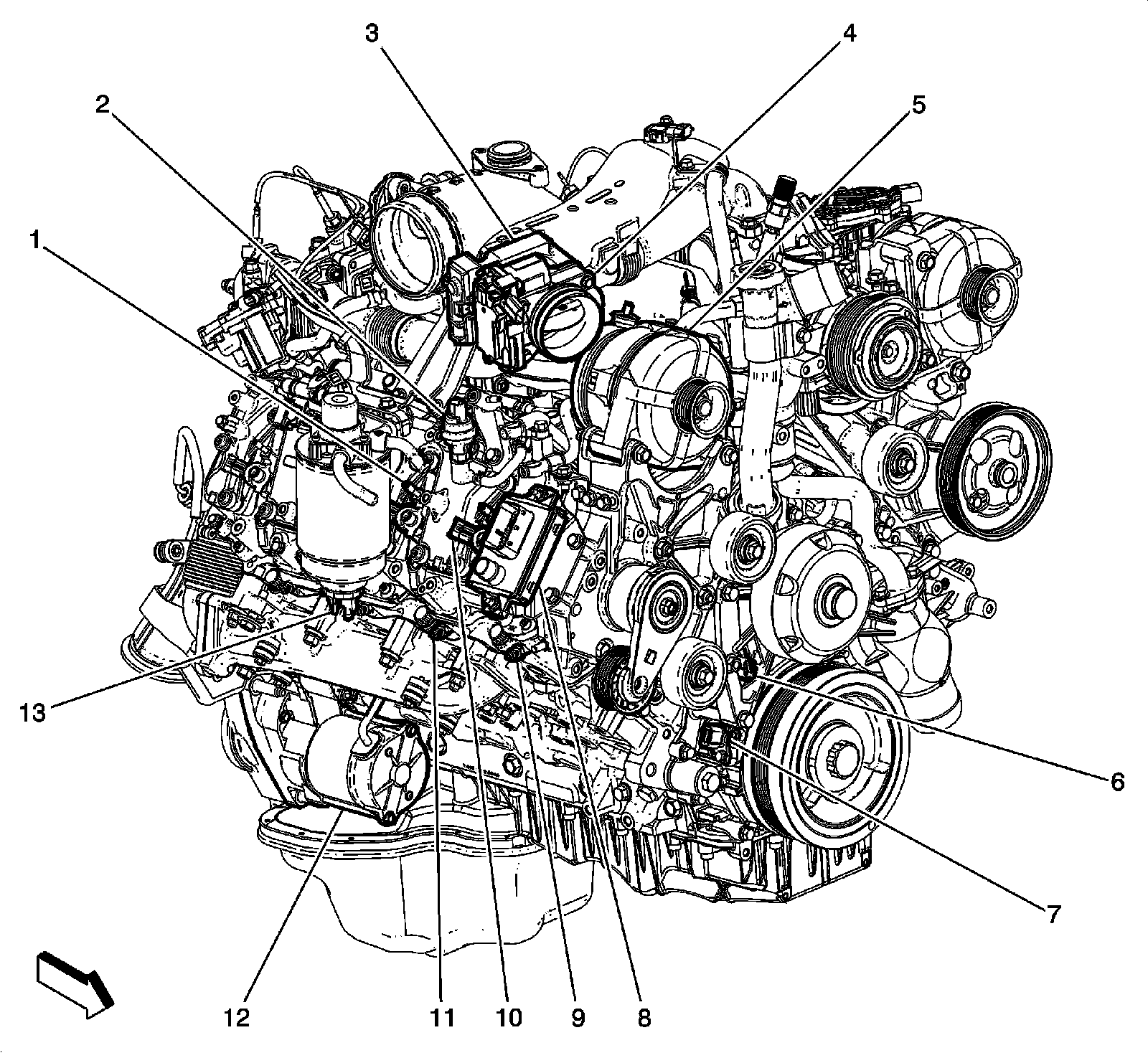 3
4
2
5
1
13
6
7
12
11
10
9
8