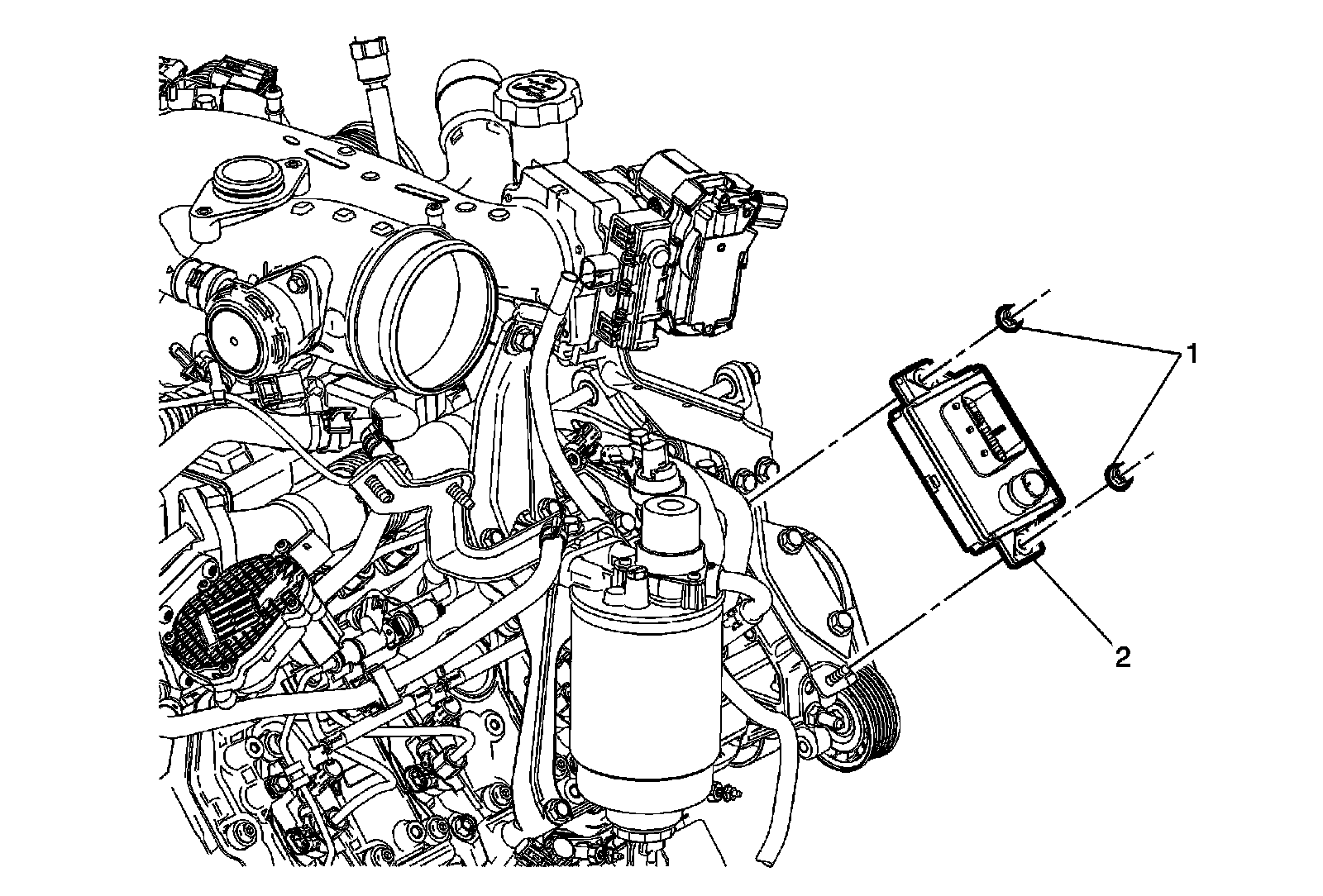 1
2