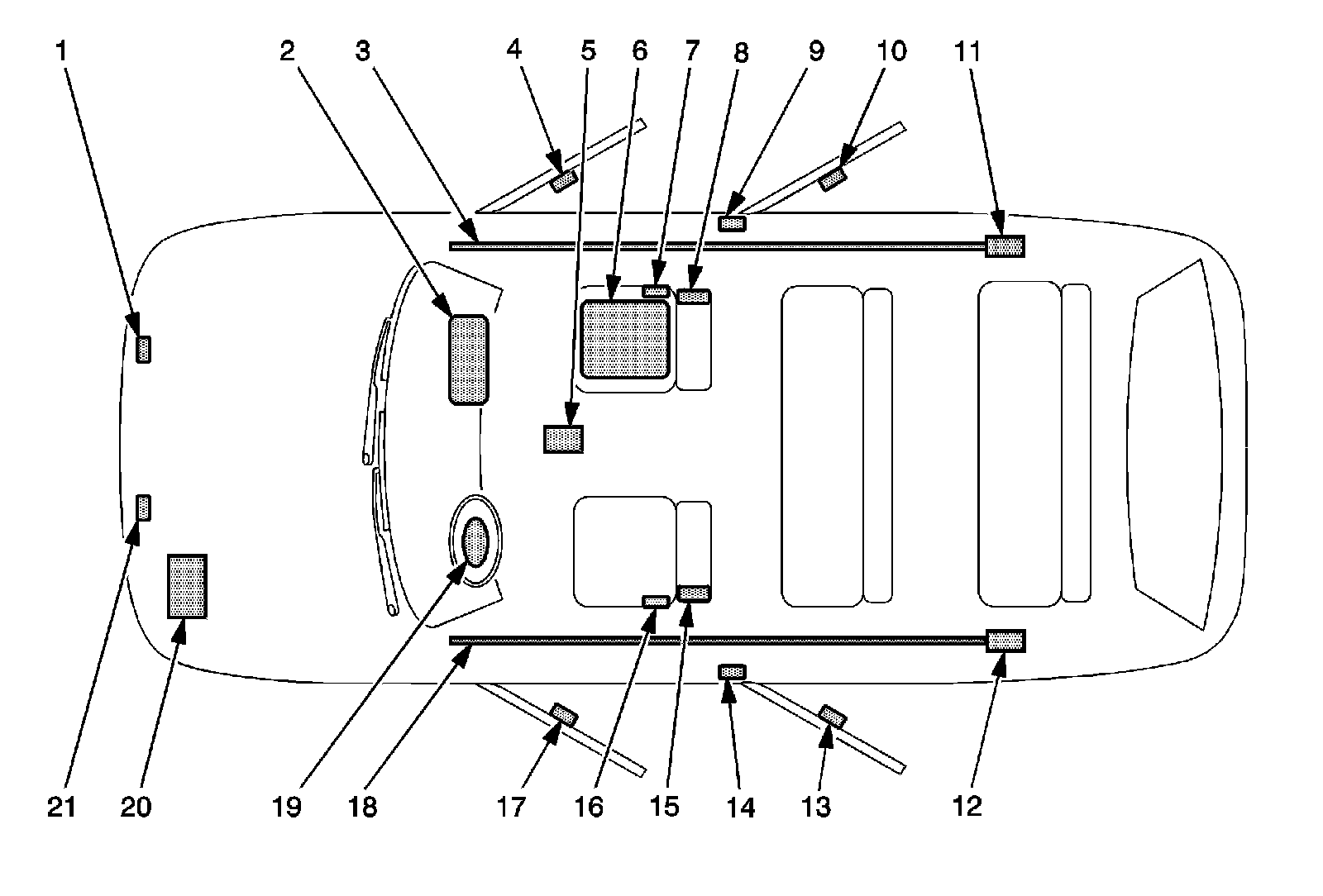 1 2 3 4 5 6 7 8 9 10 11

21 20 19 18 17 16 15 14 13 12