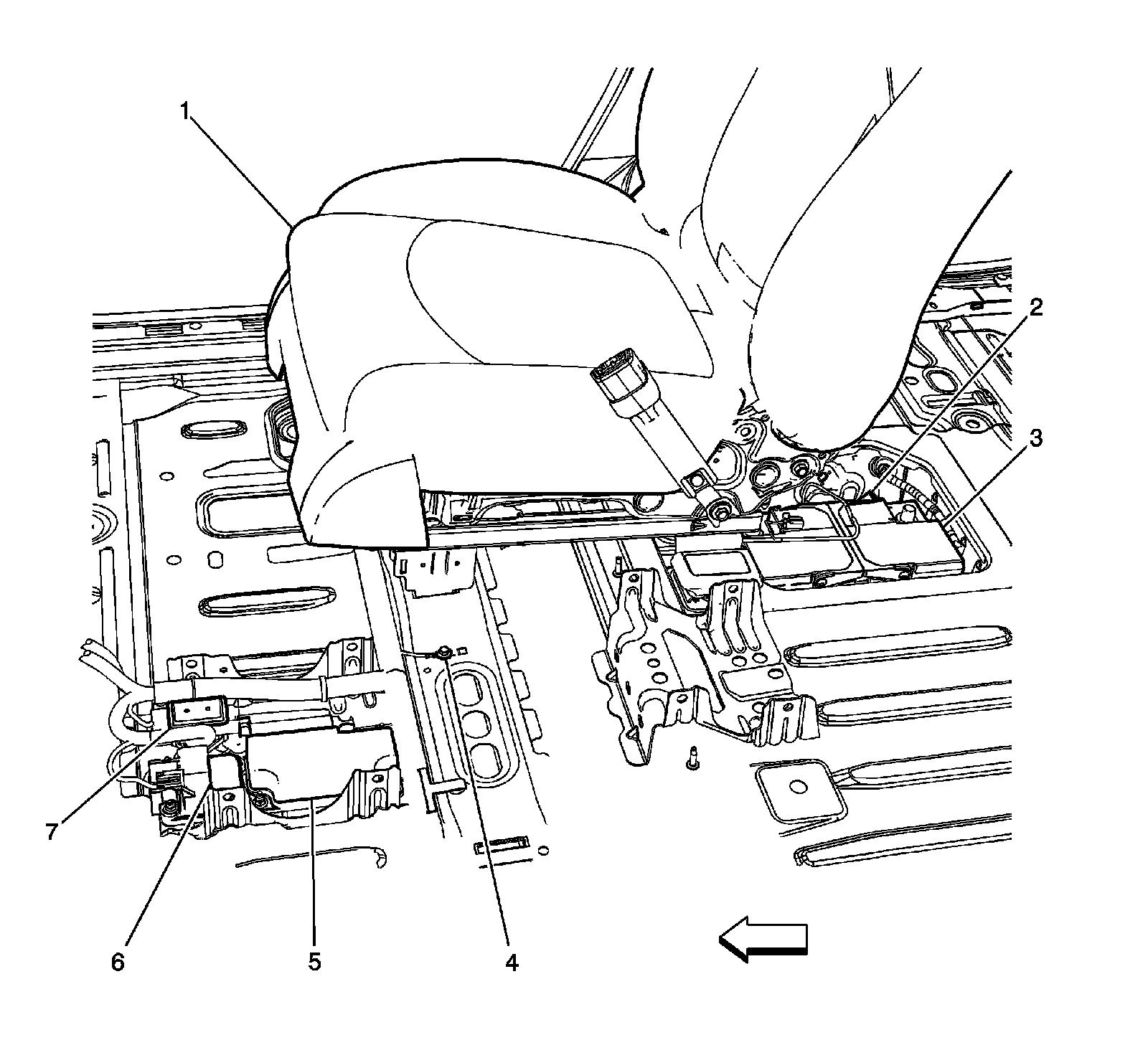 1
2
3
7
6
5
4