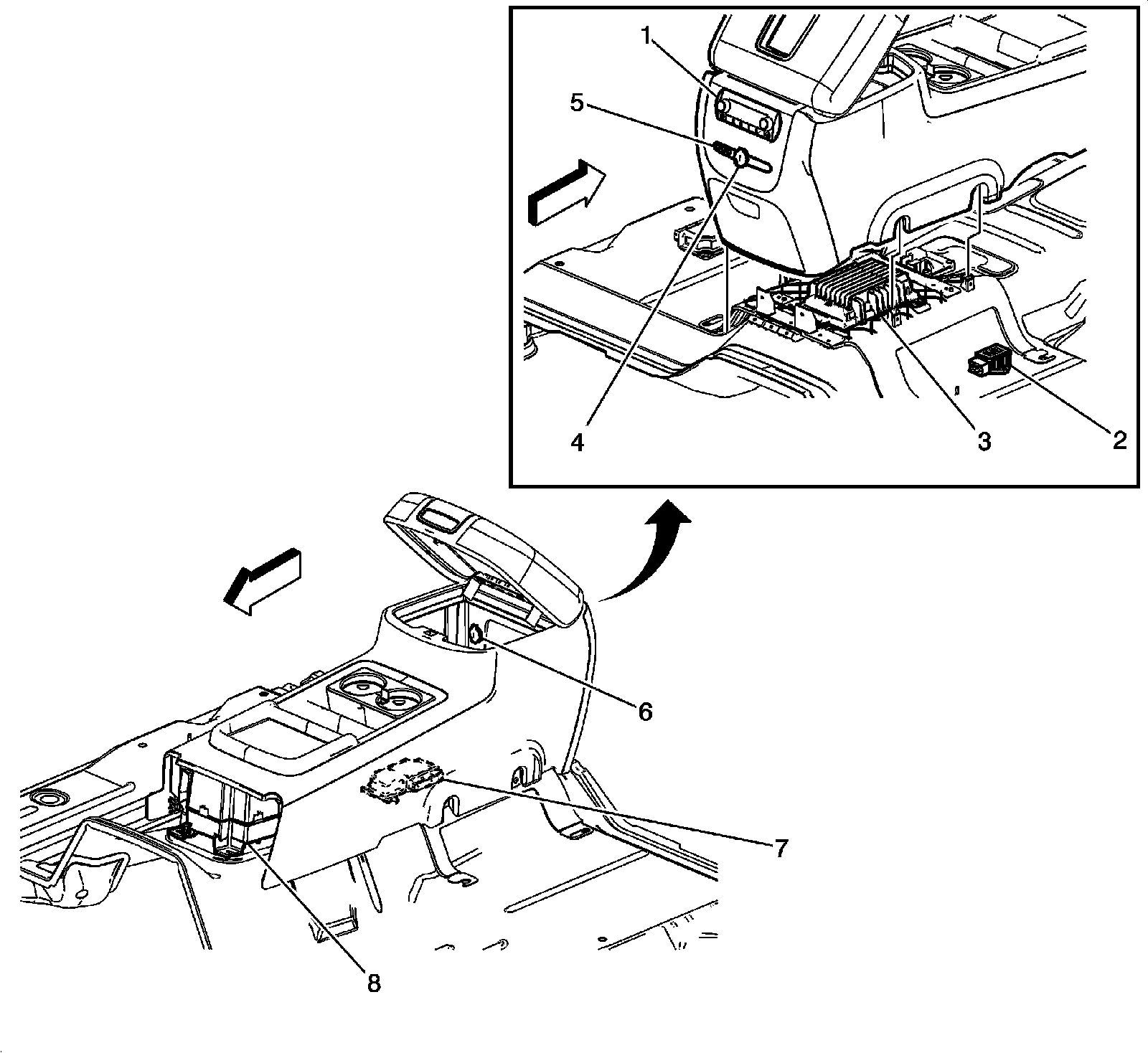 1
5
4
3
2
6
7
8