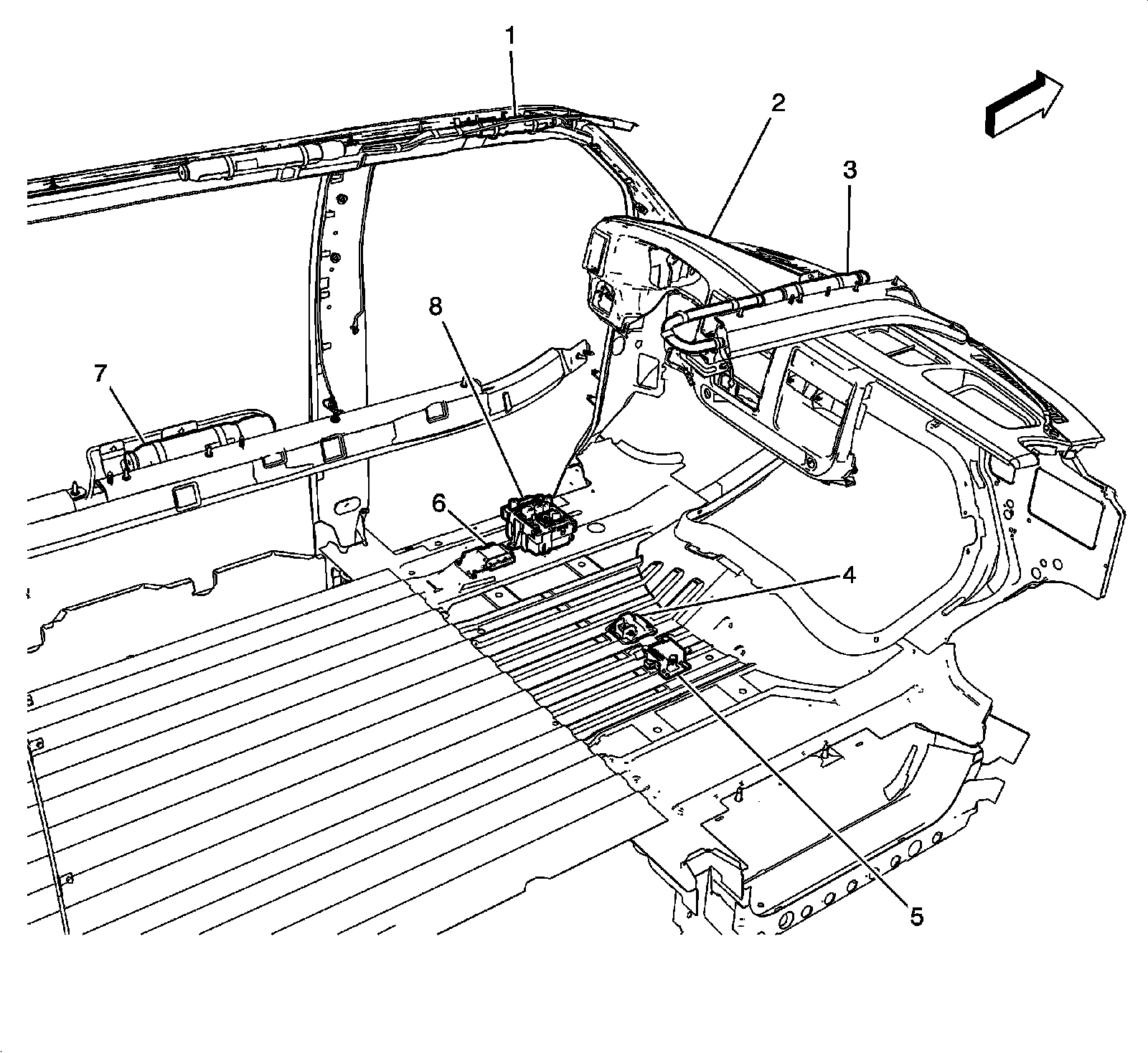 1
2
3
8
7
6
4
5