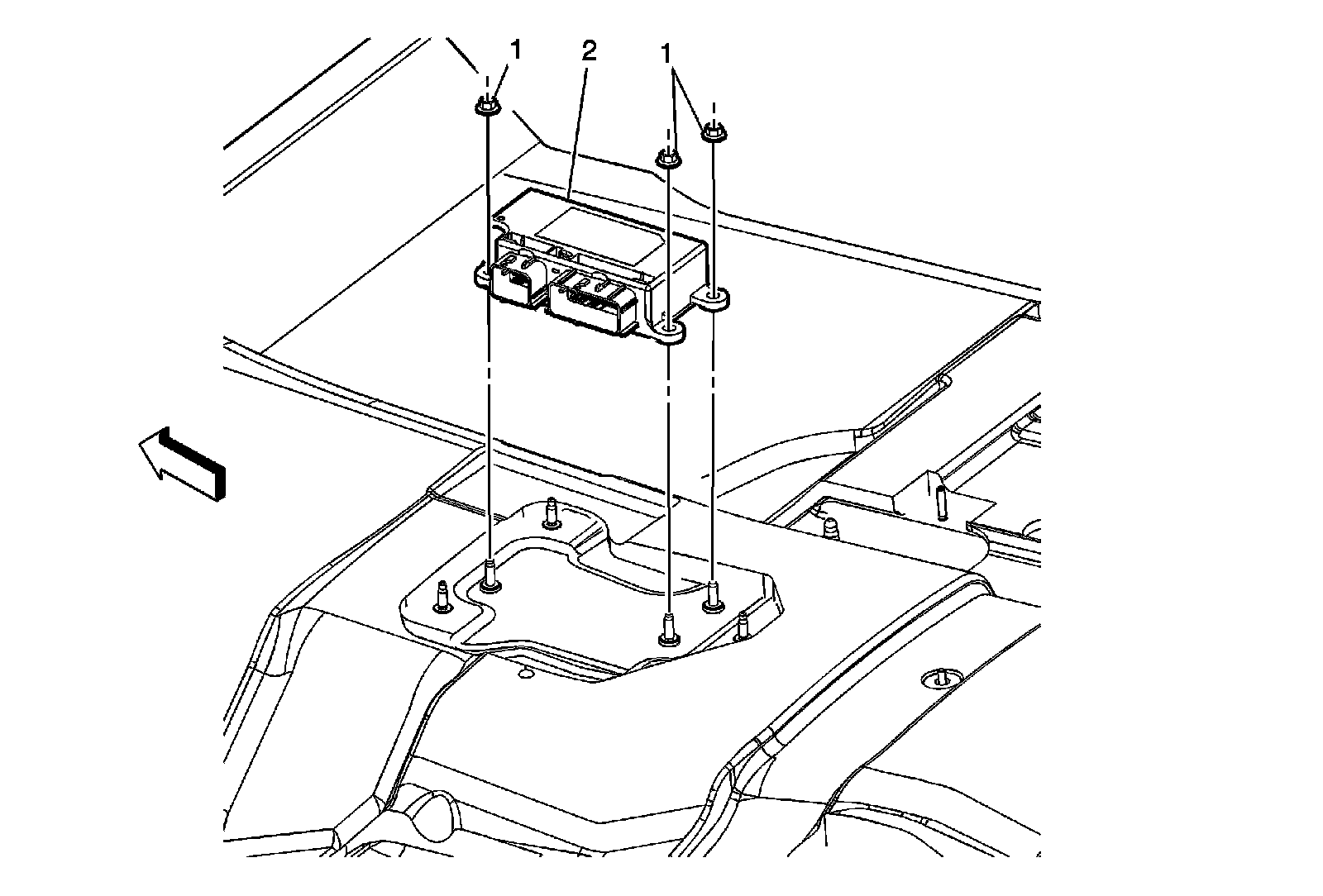 1
2
1