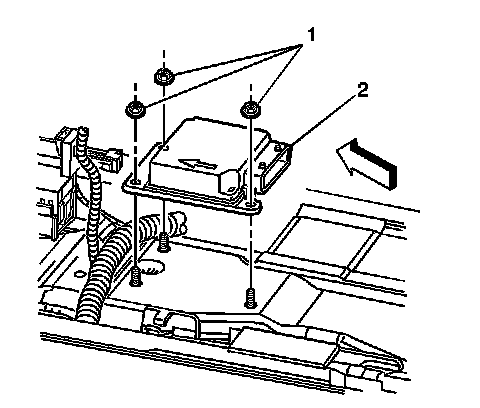 1
2