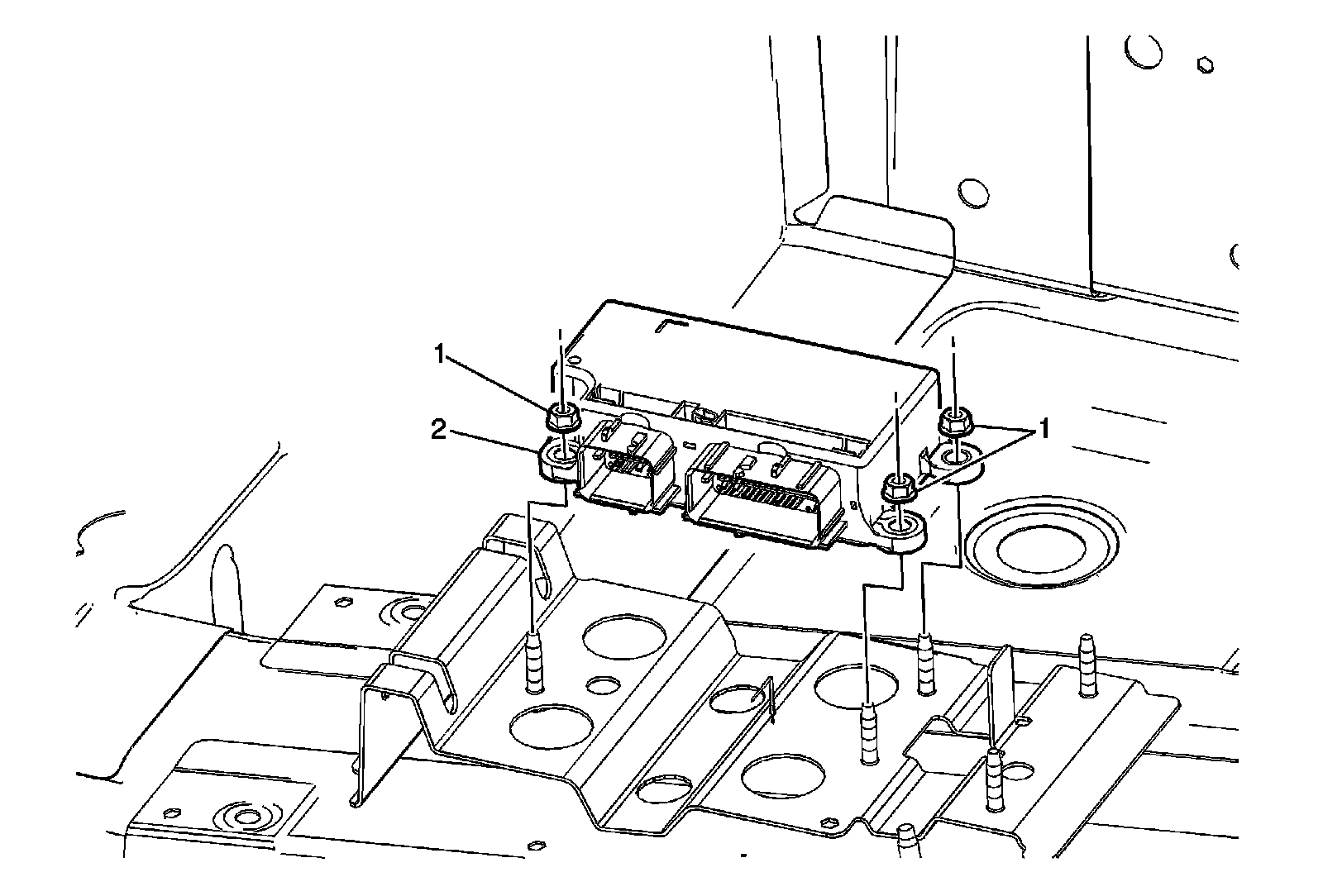 1
2
1