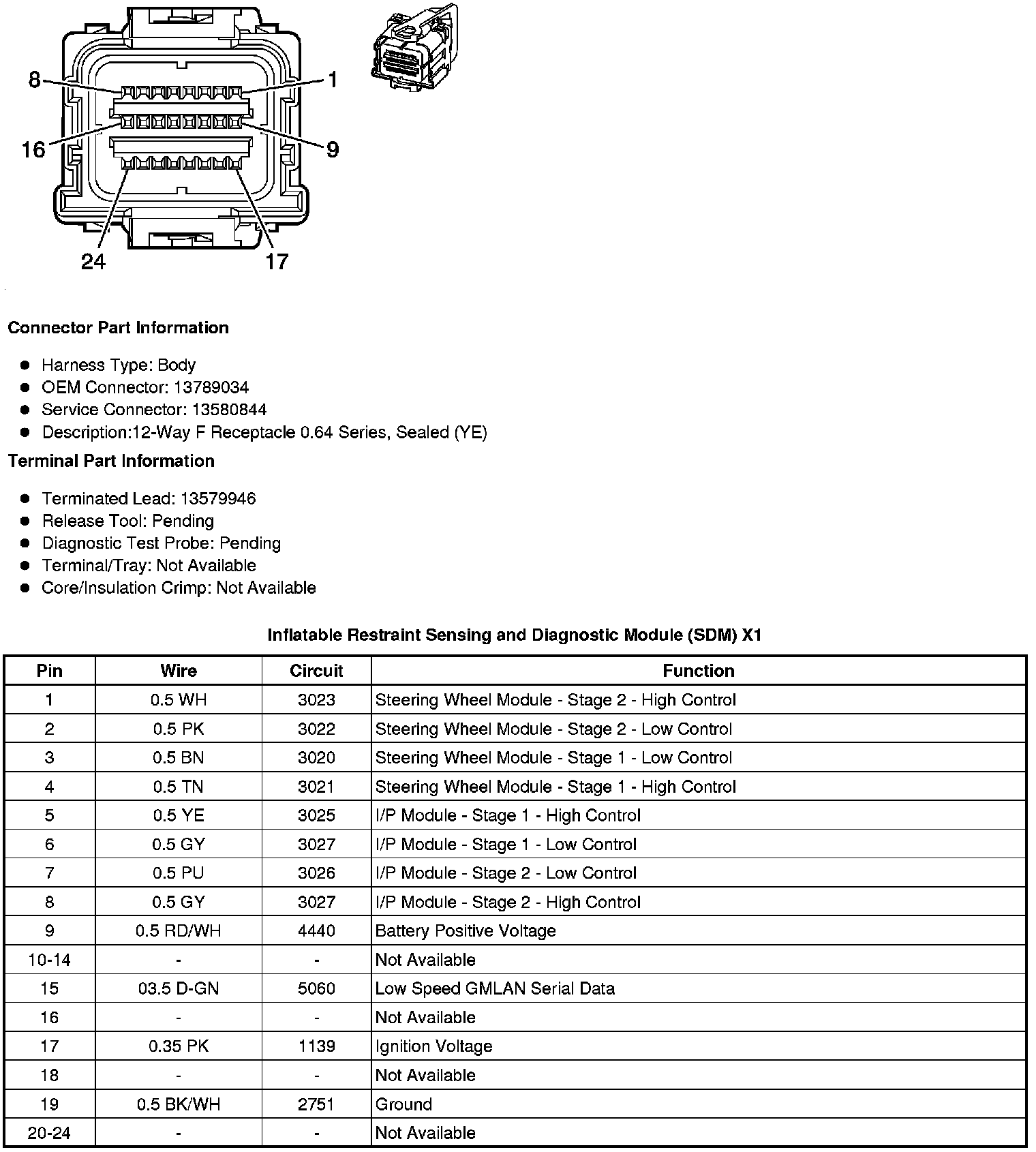 8
1
16
9
24
17

Connector Part Information

- Harness Type: Body
- OEM Connector: 13789034
- Service Connector: 13580844
- Description:12-Way F Receptacle 0.64 Series, Sealed (YE)

Terminal Part Information

- Terminated Lead: 13579946
- Release Tool: Pending
- Diagnostic Test Probe: Pending
- Terminal/Tray: Not Available
- Core/Insulation Crimp: Not Available

Inflatable Restraint Sensing and Diagnostic Module (SDM) X1

| Pin | Wire | Circuit | Function |
|---|---|---|---|
| 1 | 0.5 WH | 3023 | Steering Wheel Module - Stage 2 - High Control |
| 2 | 0.5 PK | 3022 | Steering Wheel Module - Stage 2 - Low Control |
| 3 | 0.5 BN | 3020 | Steering Wheel Module - Stage 1 - Low Control |
| 4 | 0.5 TN | 3021 | Steering Wheel Module - Stage 1 - High Control |
| 5 | 0.5 YE | 3025 | I/P Module - Stage 1 - High Control |
| 6 | 0.5 GY | 3027 | I/P Module - Stage 1 - Low Control |
| 7 | 0.5 PU | 3026 | I/P Module - Stage 2 - Low Control |
| 8 | 0.5 GY | 3027 | I/P Module - Stage 2 - High Control |
| 9 | 0.5 RD/WH | 4440 | Battery Positive Voltage |
| 10-14 | - | - | Not Available |
| 15 | 03.5 D-GN | 5060 | Low Speed GMLAN Serial Data |
| 16 | - | - | Not Available |
| 17 | 0.35 PK | 1139 | Ignition Voltage |
| 18 | - | - | Not Available |
| 19 | 0.5 BK/WH | 2751 | Ground |
| 20-24 | - | - | Not Available |