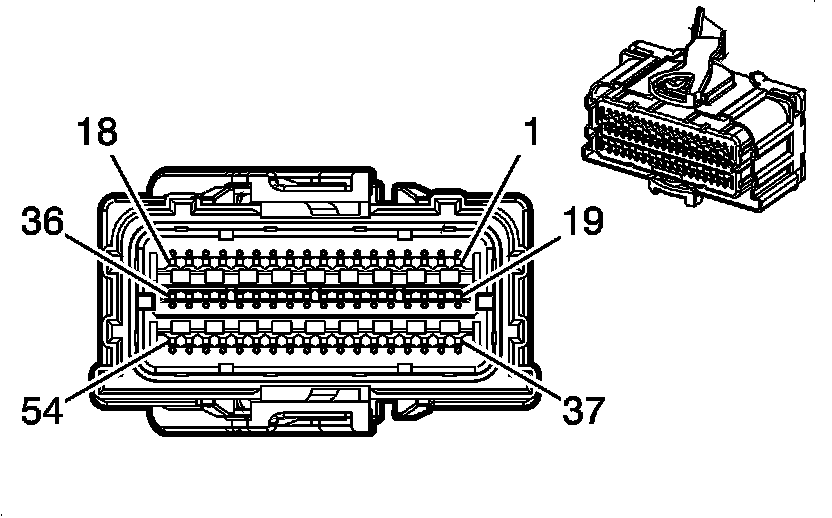 18
1
36
19
54
37