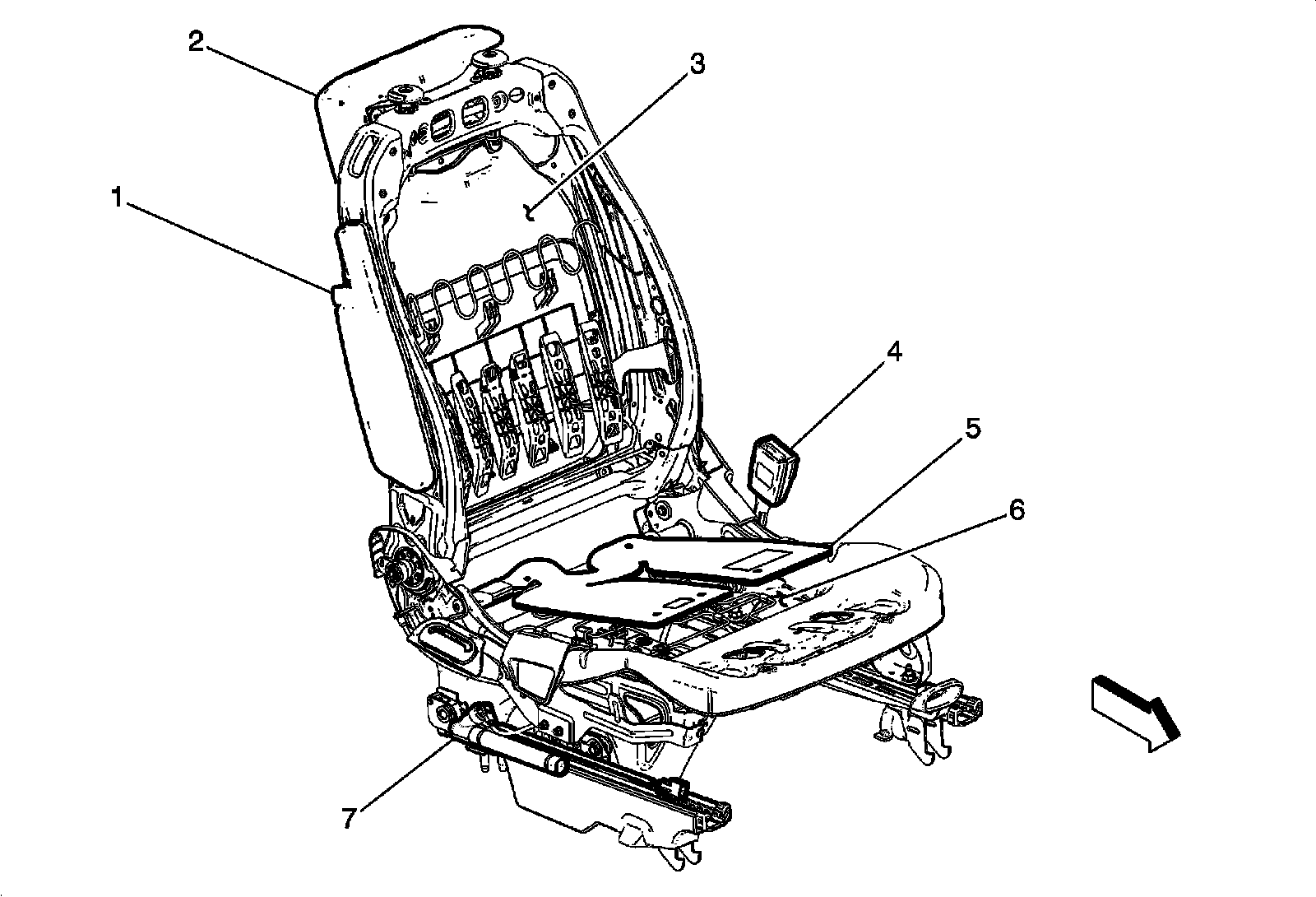 2
3
1
4
5
6
7