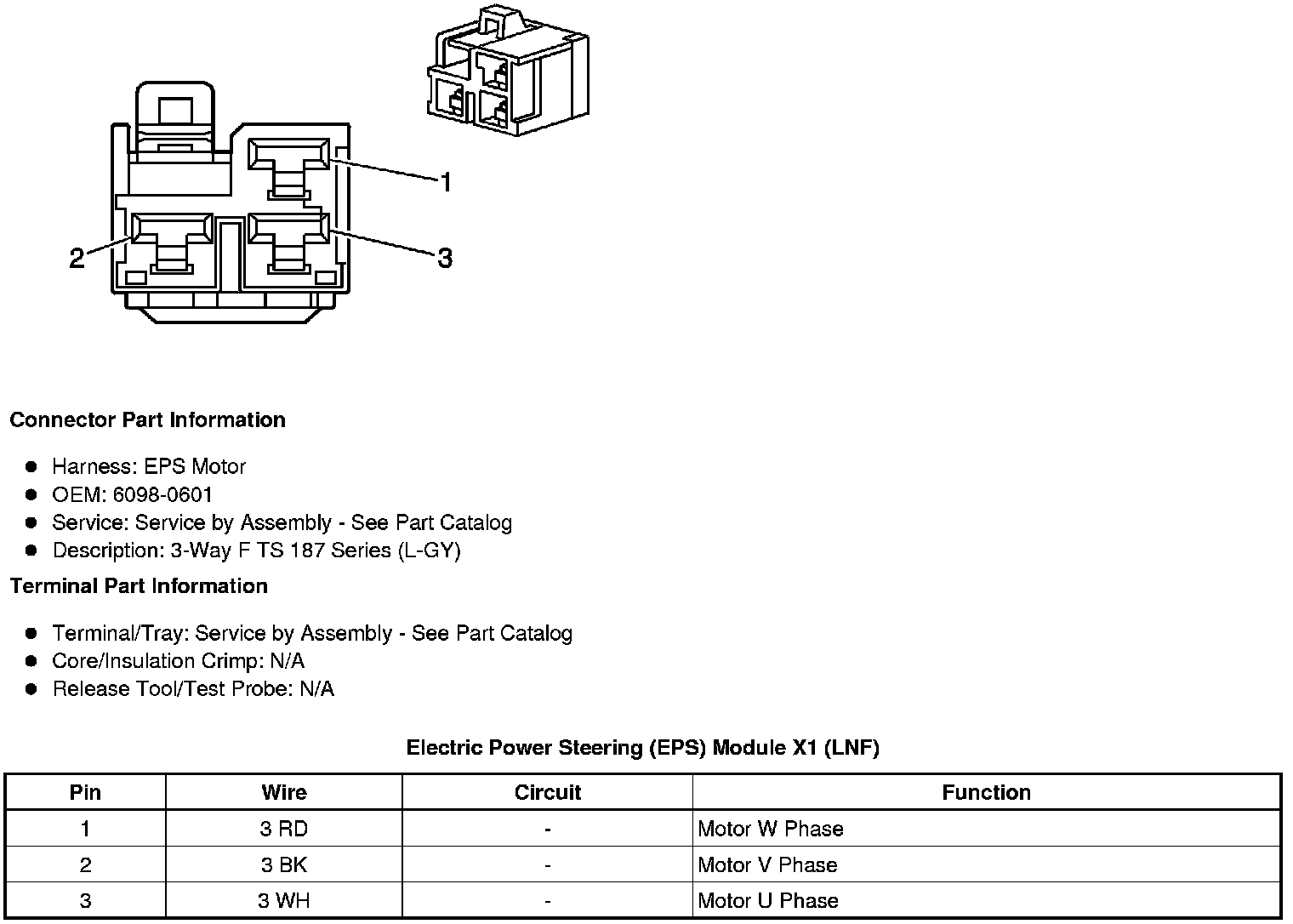 1
2
3

**Connector Part Information**

- Harness: EPS Motor
- OEM: 6098-0601
- Service: Service by Assembly - See Part Catalog
- Description: 3-Way F TS 187 Series (L-GY)

**Terminal Part Information**

- Terminal/Tray: Service by Assembly - See Part Catalog
- Core/Insulation Crimp: N/A
- Release Tool/Test Probe: N/A

**Electric Power Steering (EPS) Module X1 (LNF)**

| Pin | Wire | Circuit | Function |
|---|---|---|---|
| 1 | 3 RD | - | Motor W Phase |
| 2 | 3 BK | - | Motor V Phase |
| 3 | 3 WH | - | Motor U Phase |