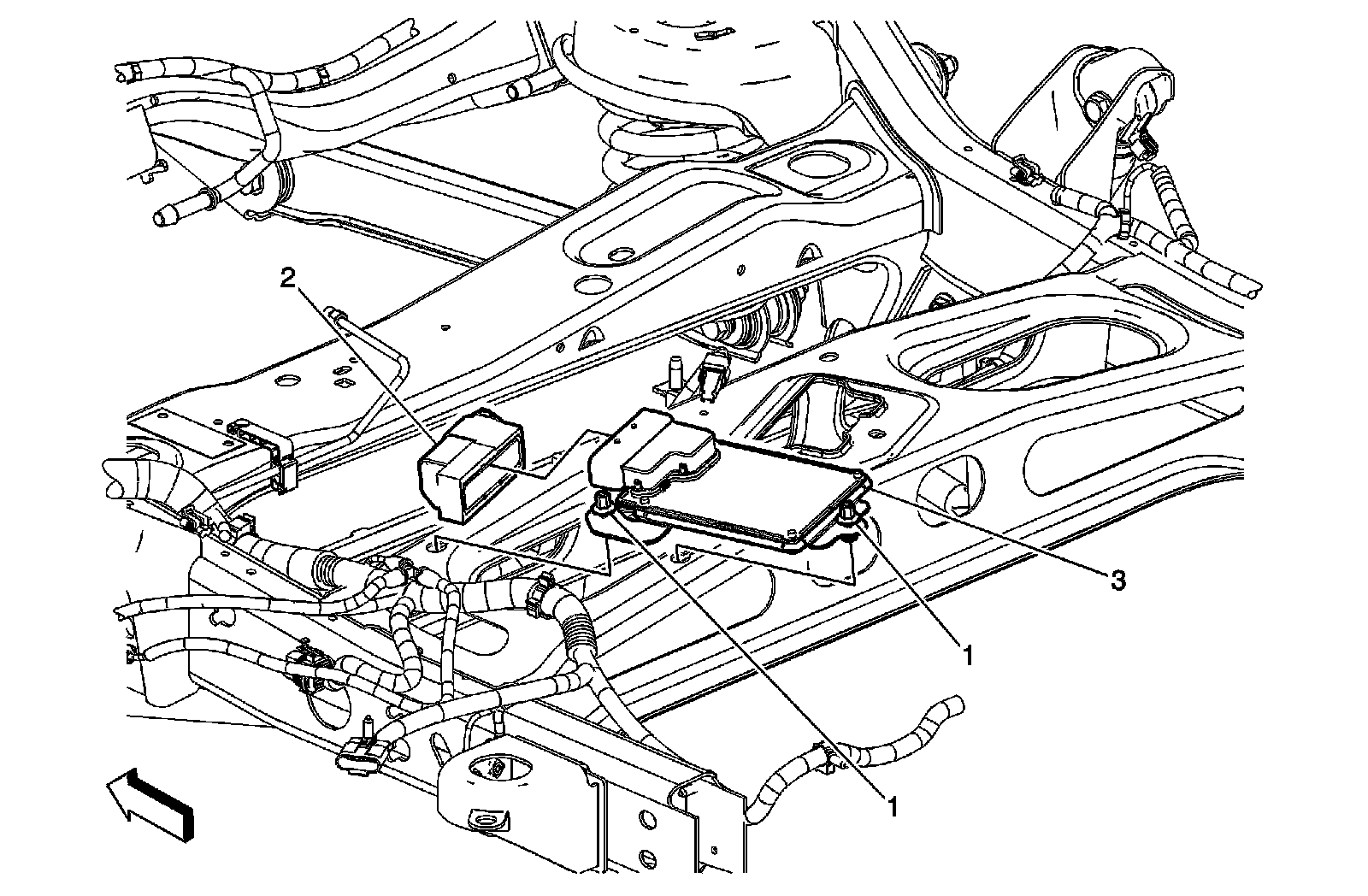 2
3
1
1