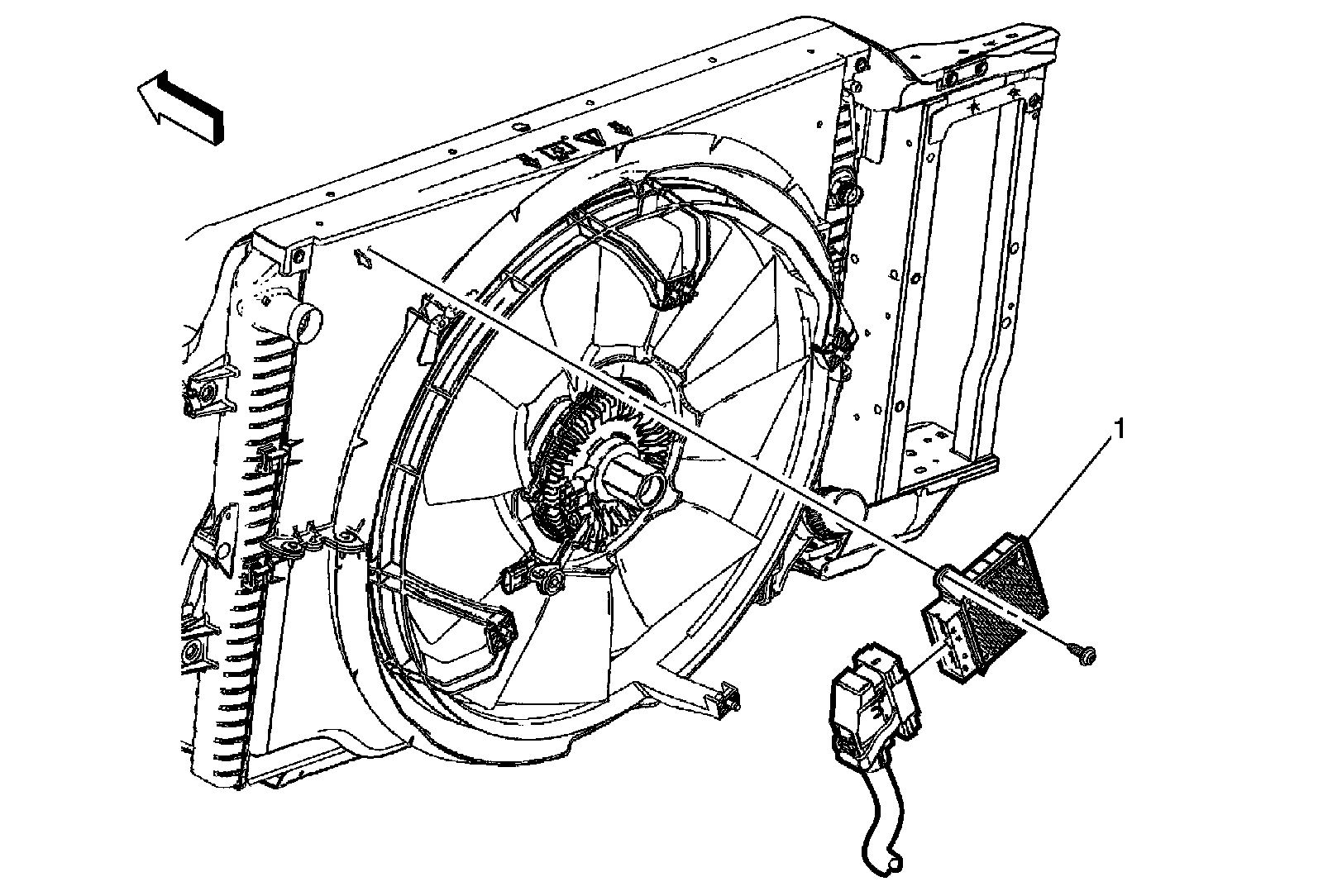 1