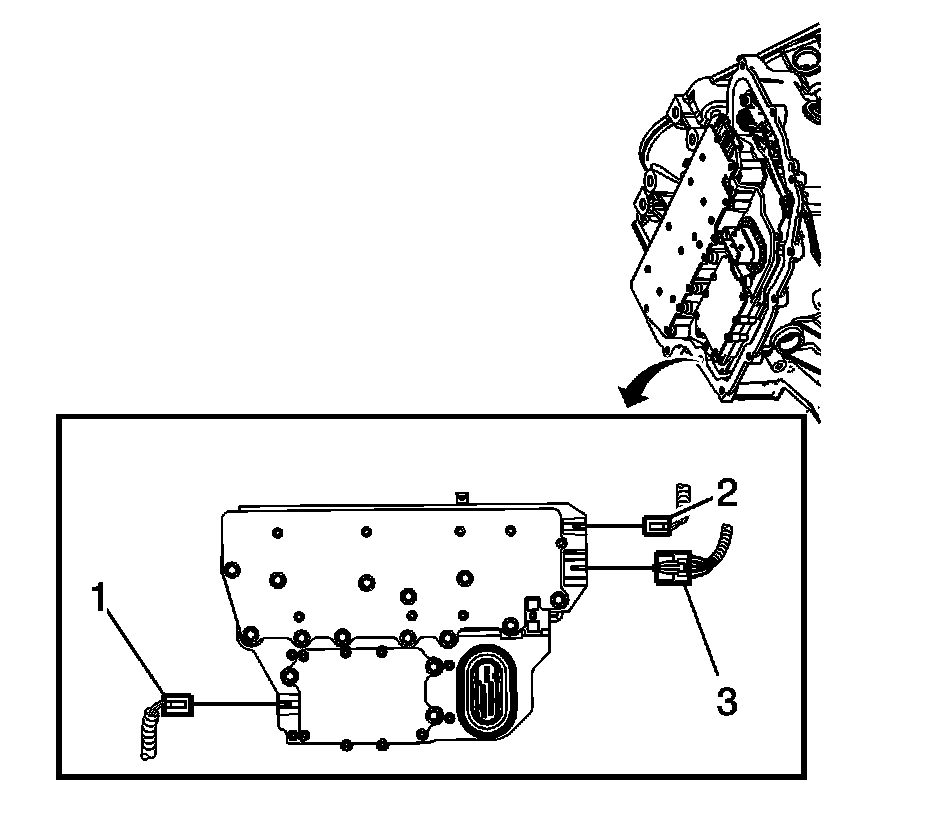 2
1
3