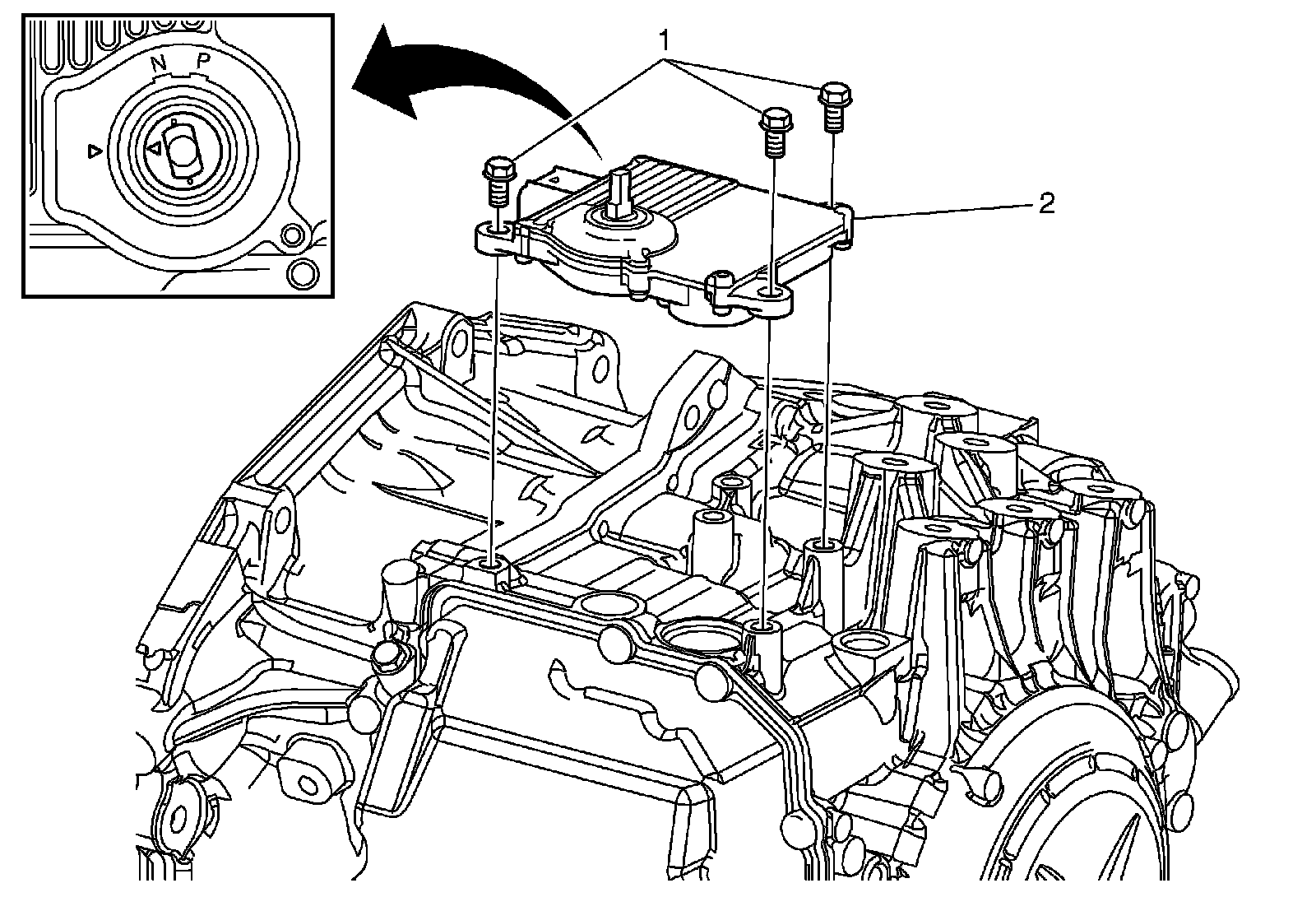 N P

1

2