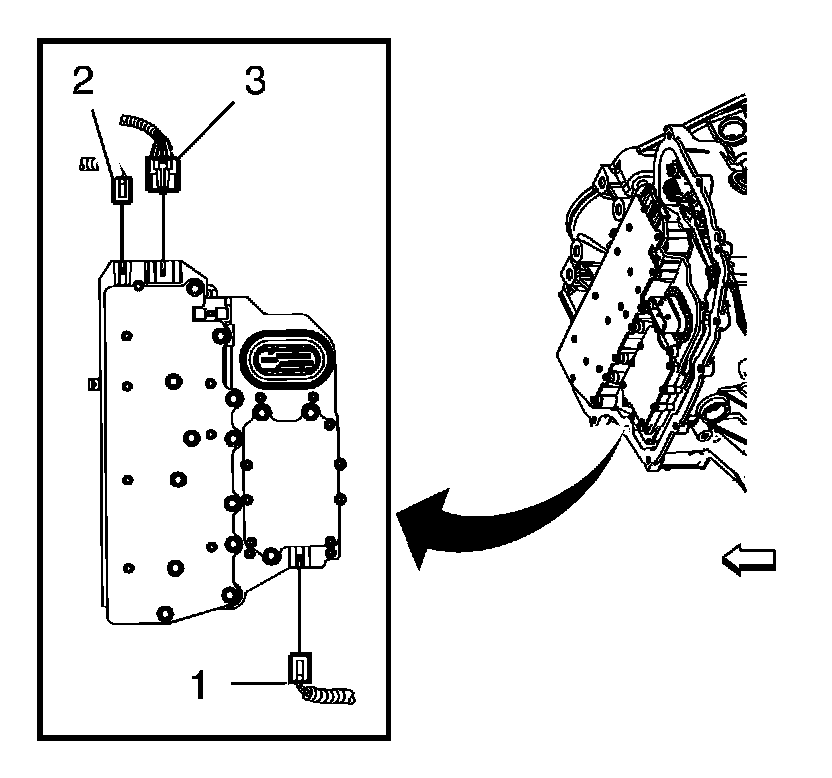 2
3
1