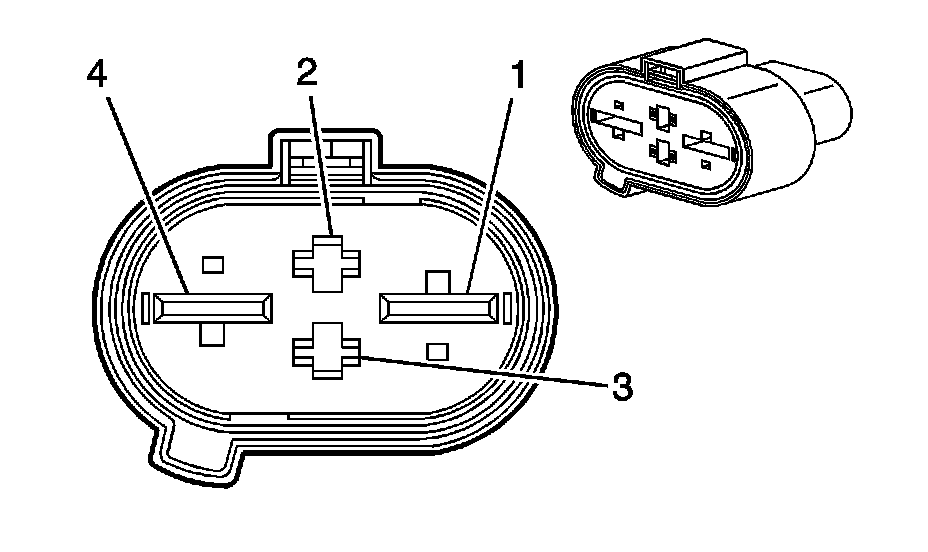 4
2
1
3