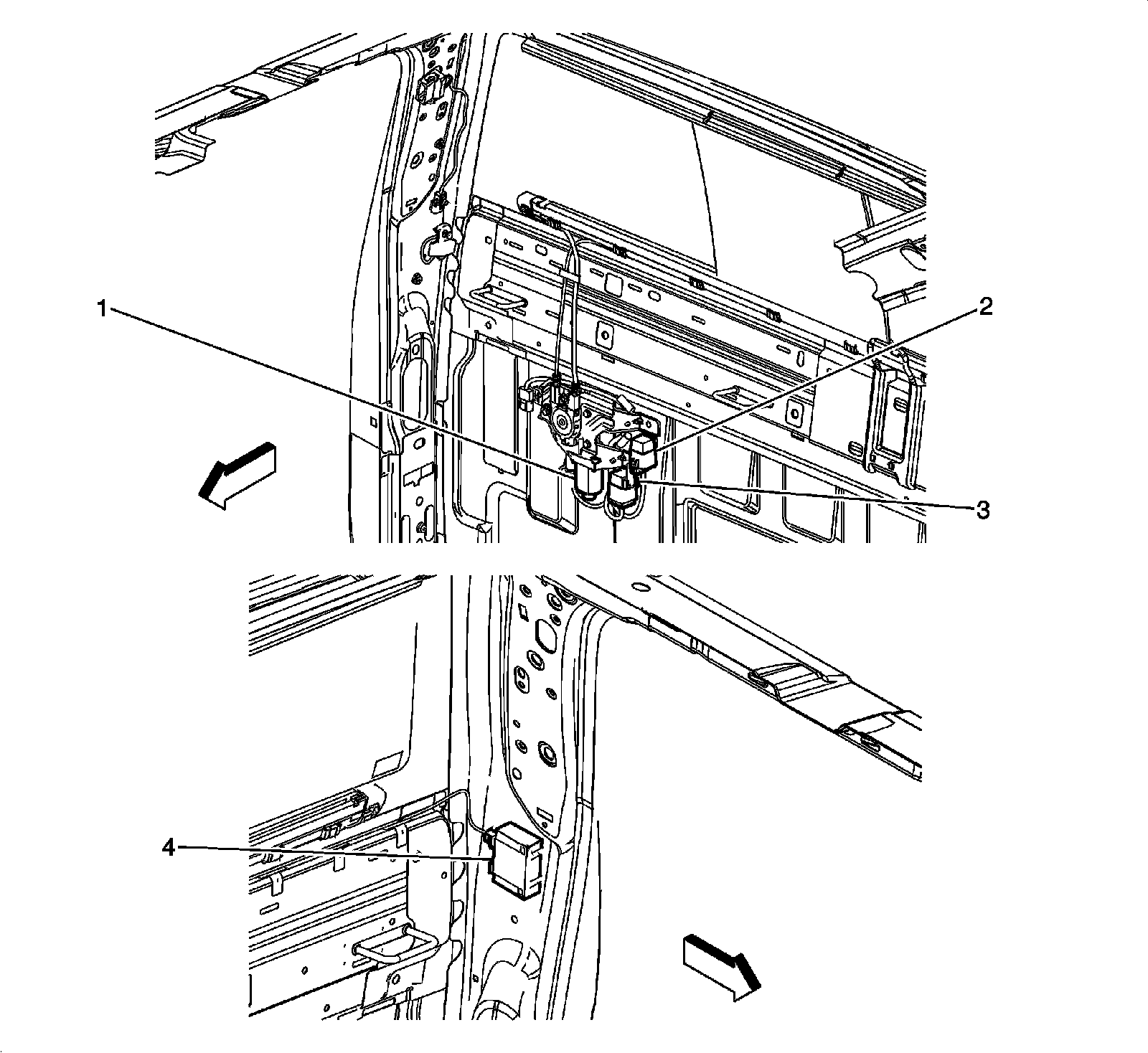 1
2
3
4