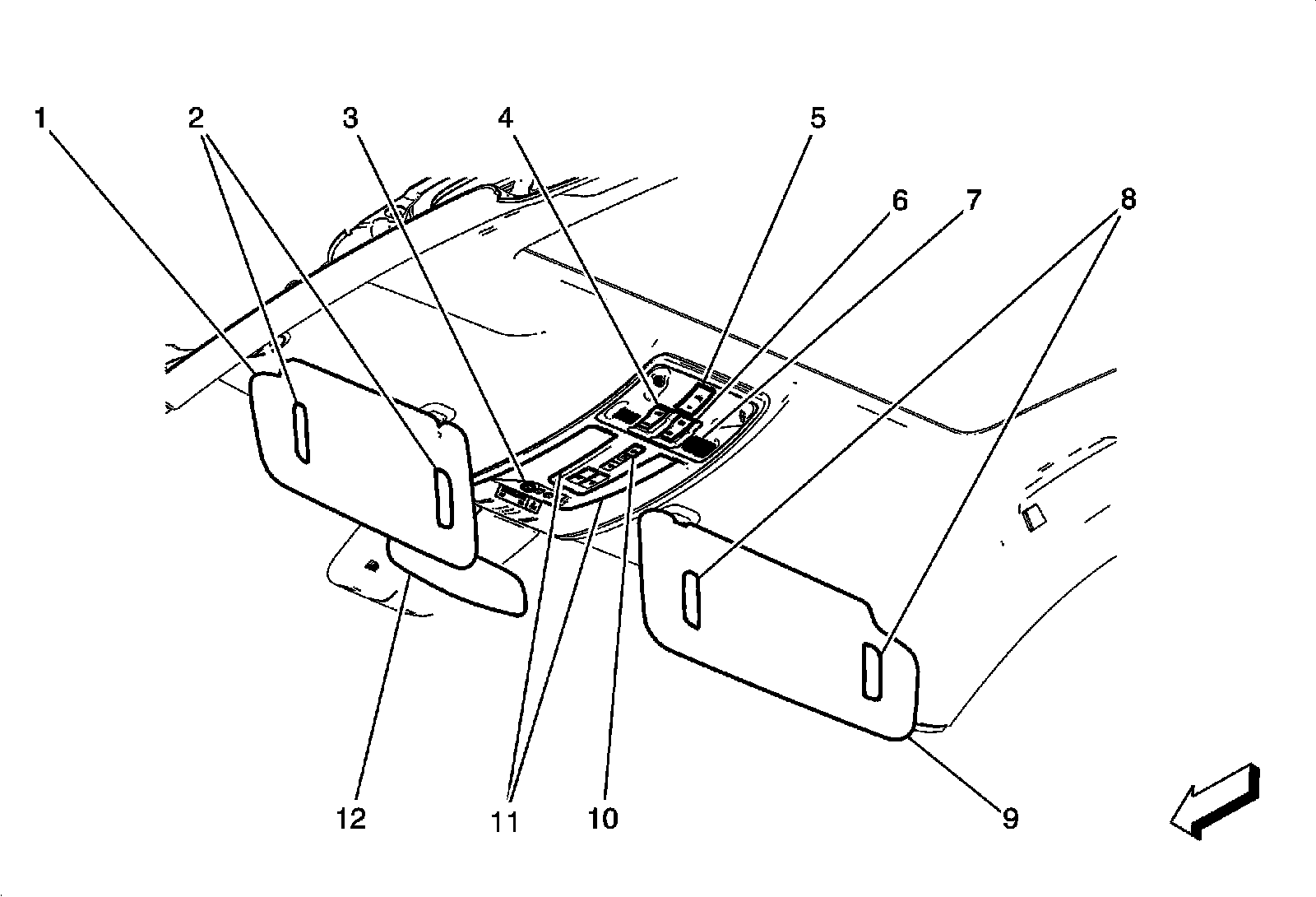 1
2
3
4
5
6
7
8
12
11
10
9