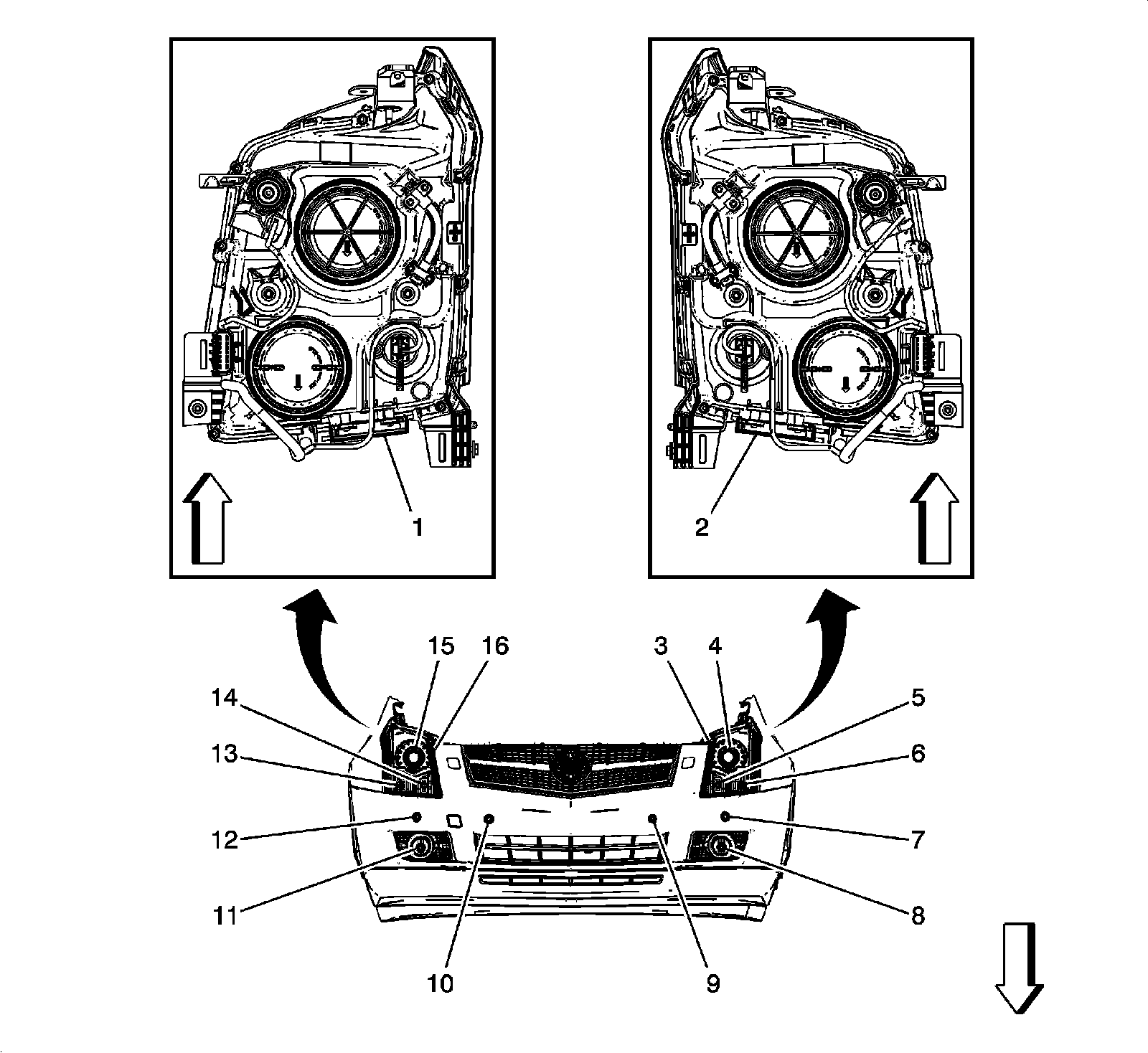 1
2
15
16
3
4
14
5
13
6
12
7
11
8
10
9