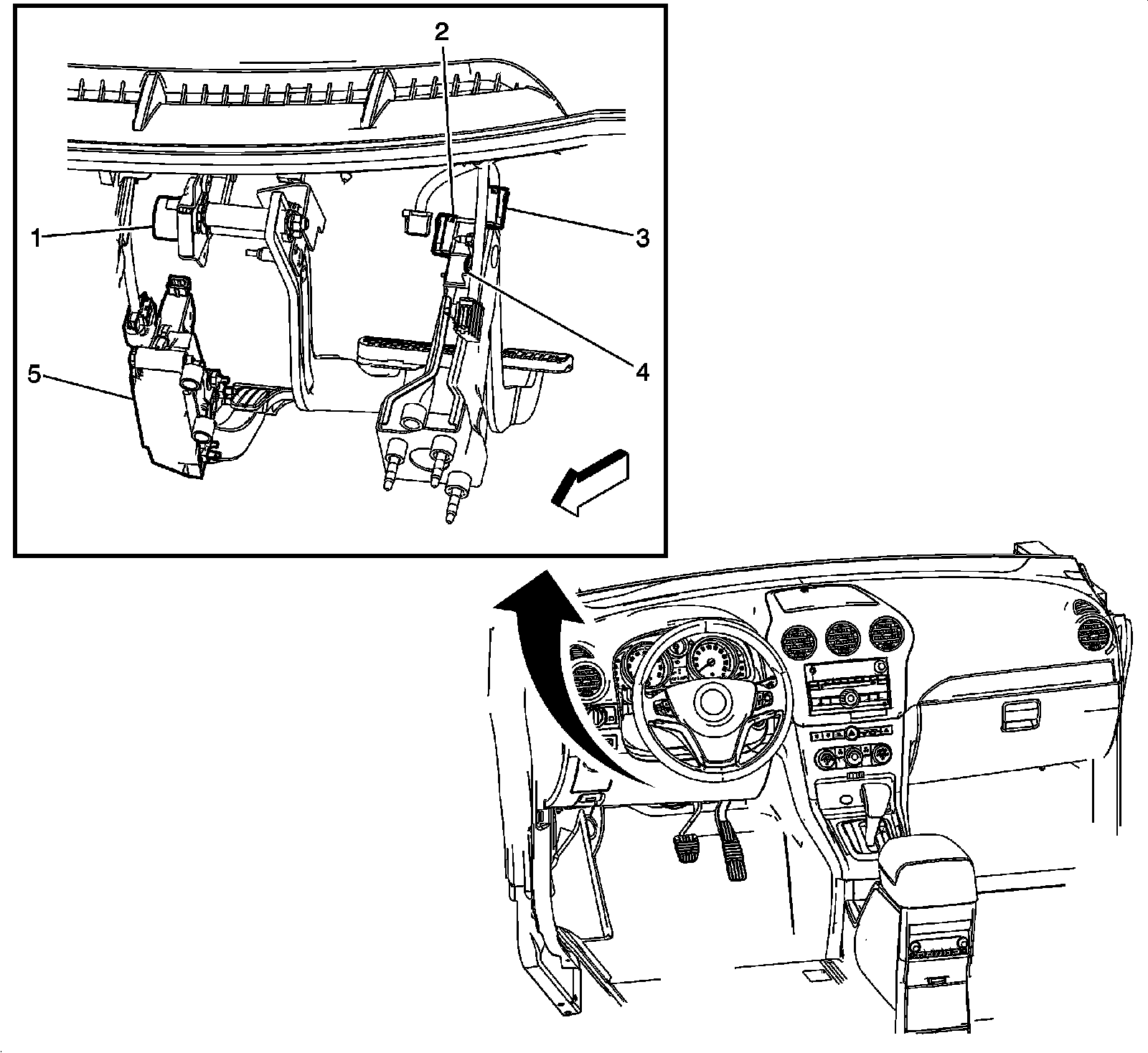 2
1
3
4
5