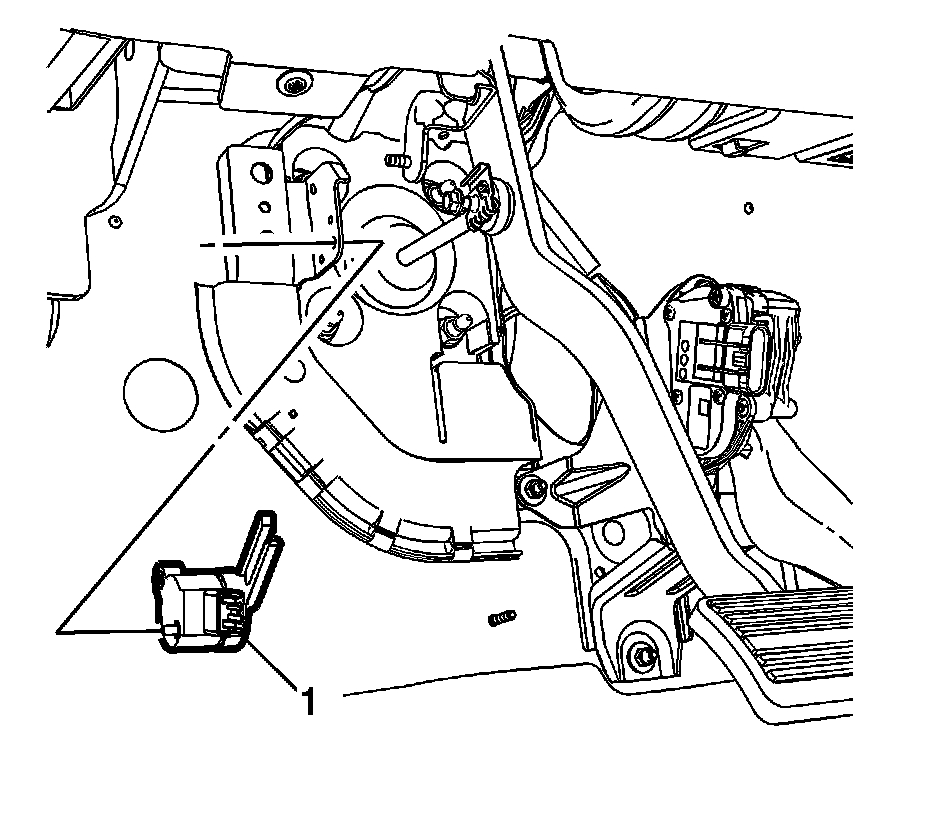 1