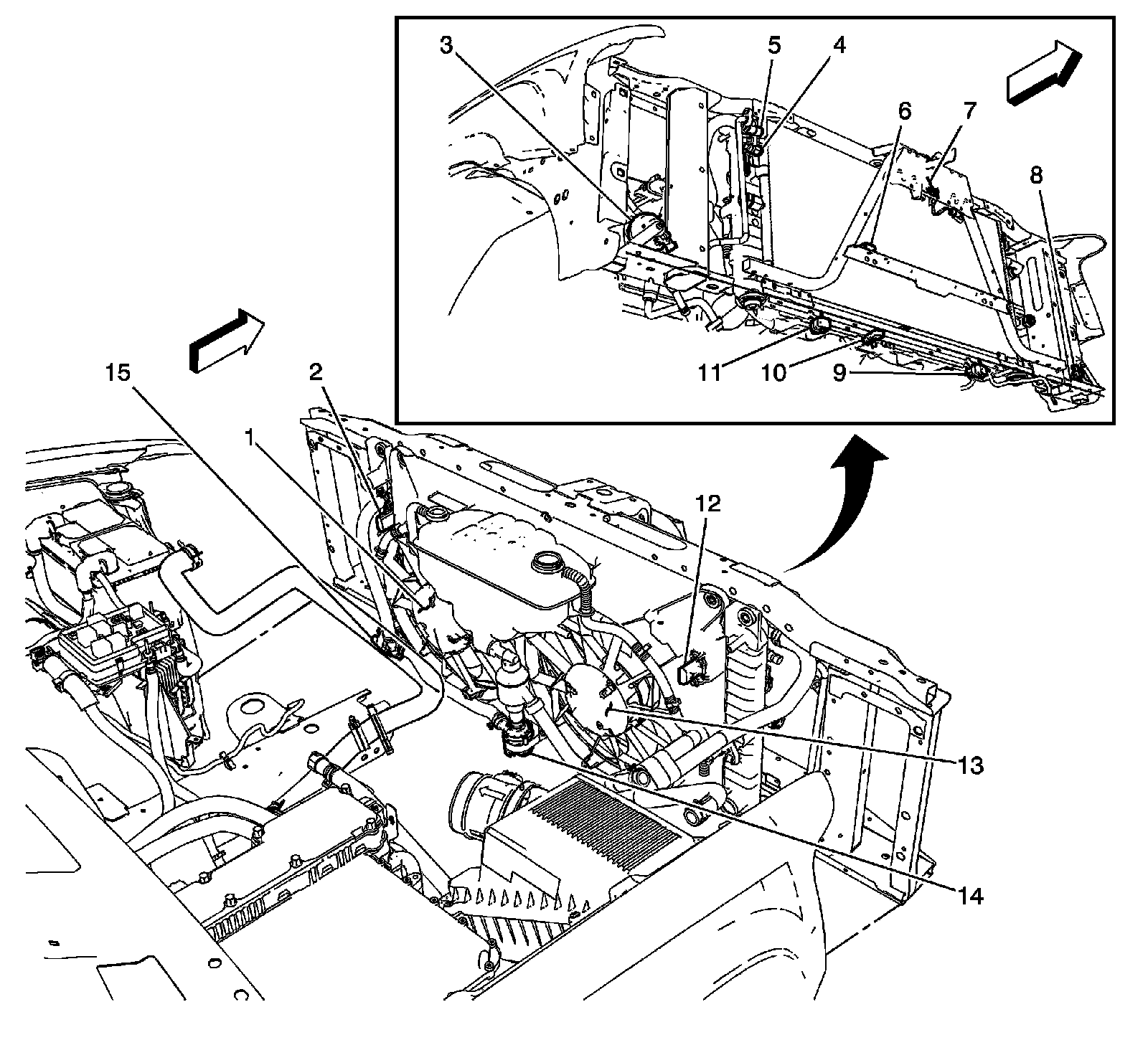 3
5
4
6
7
8
11
10
9
15
2
1
12
13
14