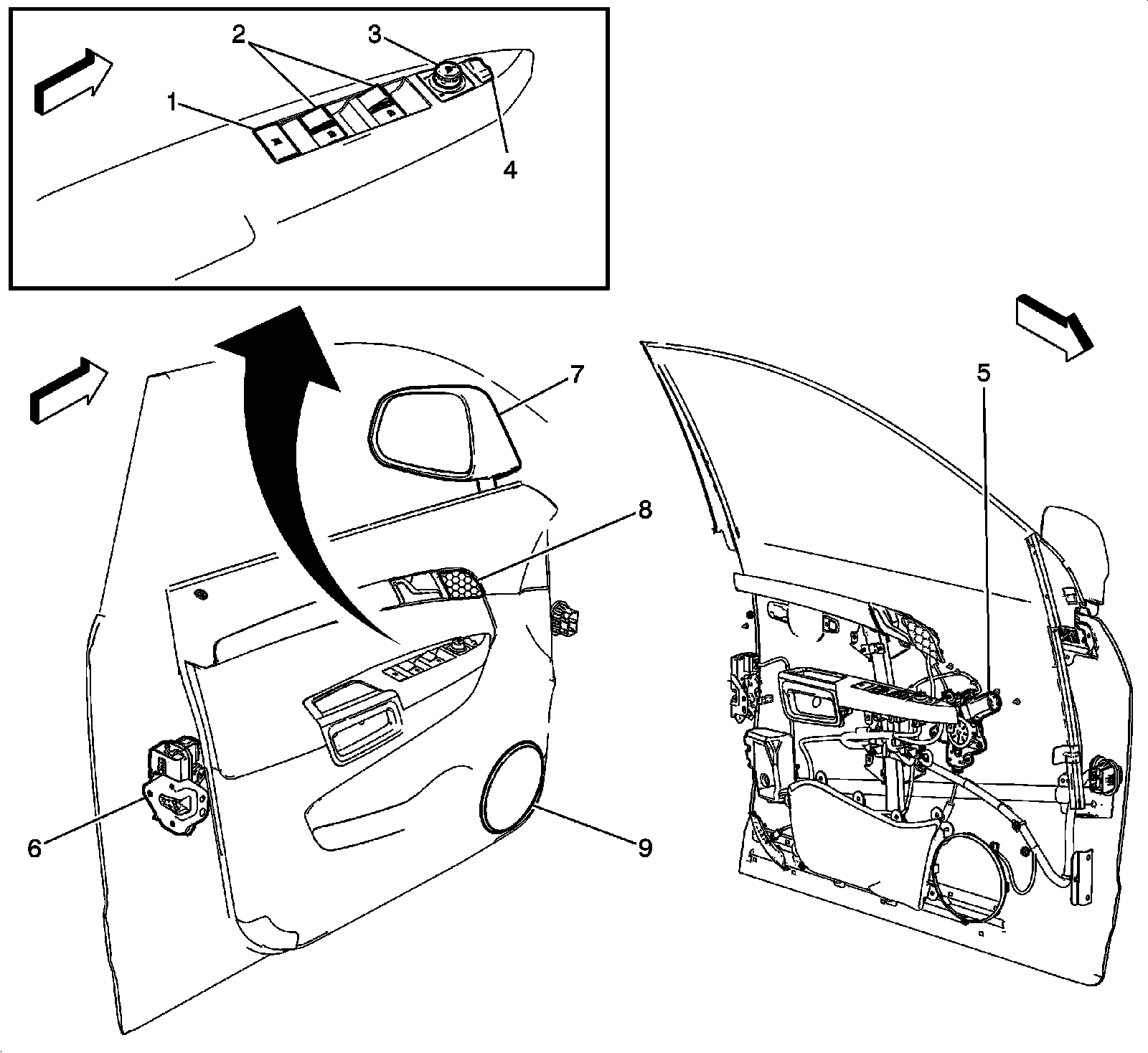 2
3
1
4
7
5
8
6
9