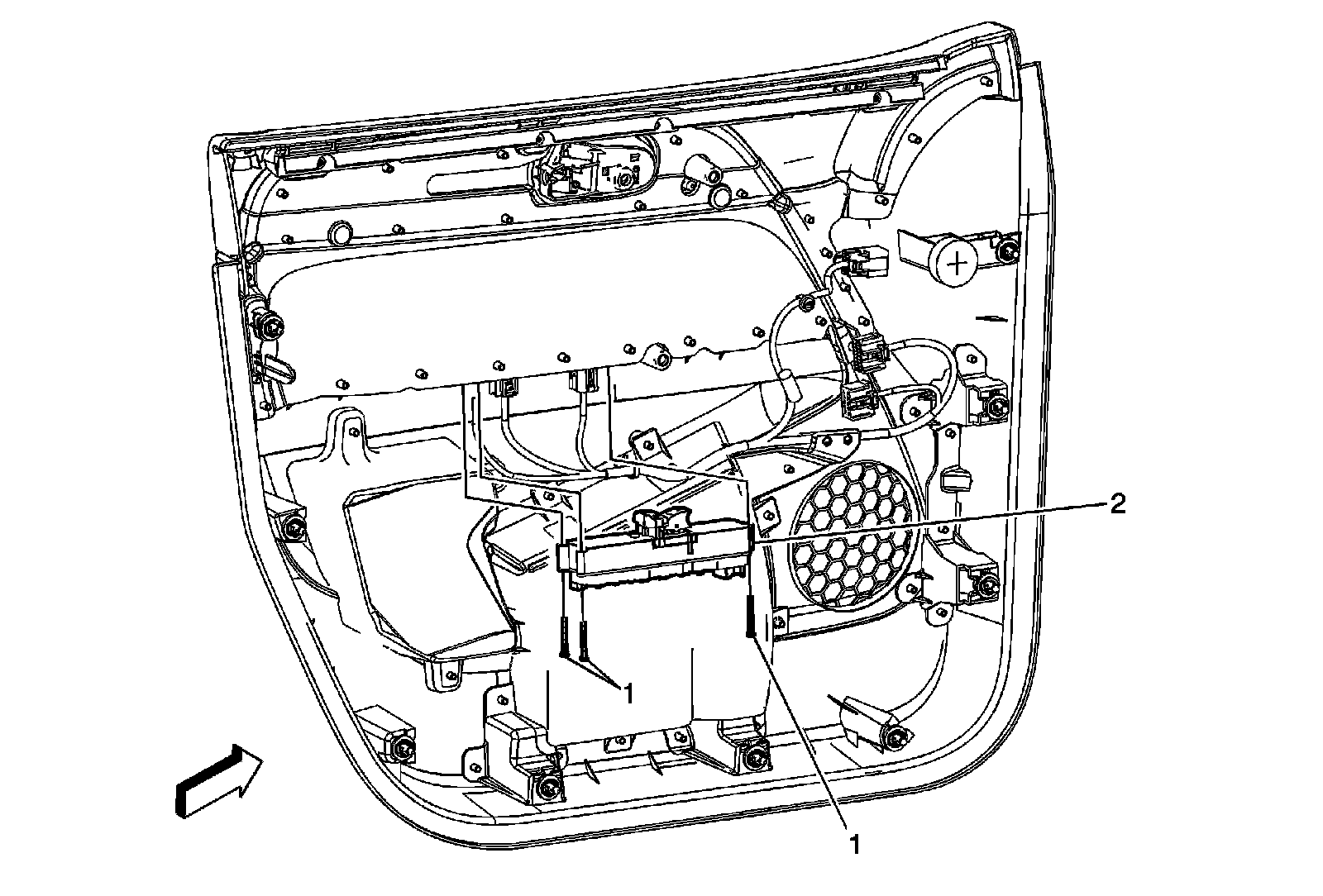 2
1
1