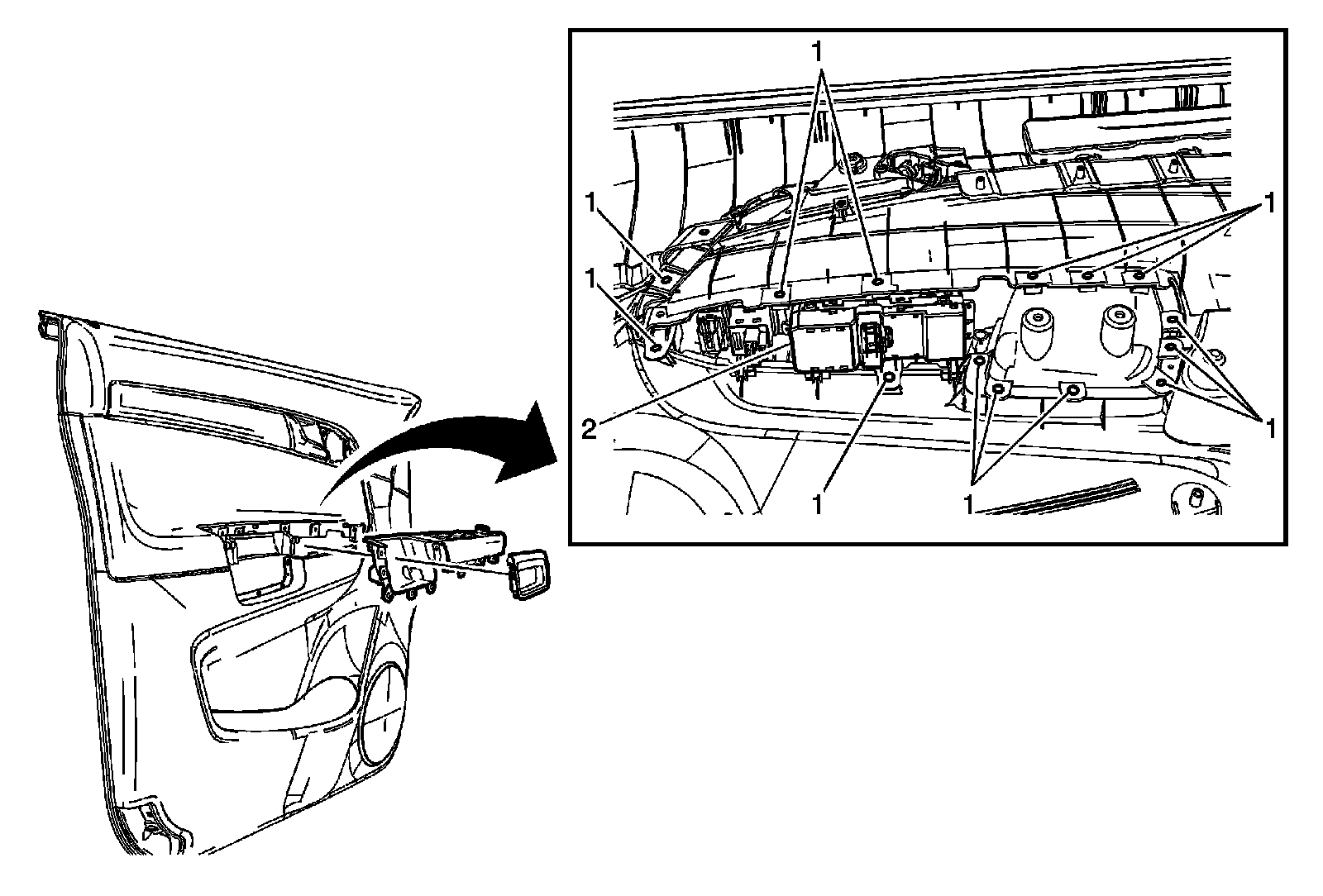 1
1
1
1
2
1
1
1