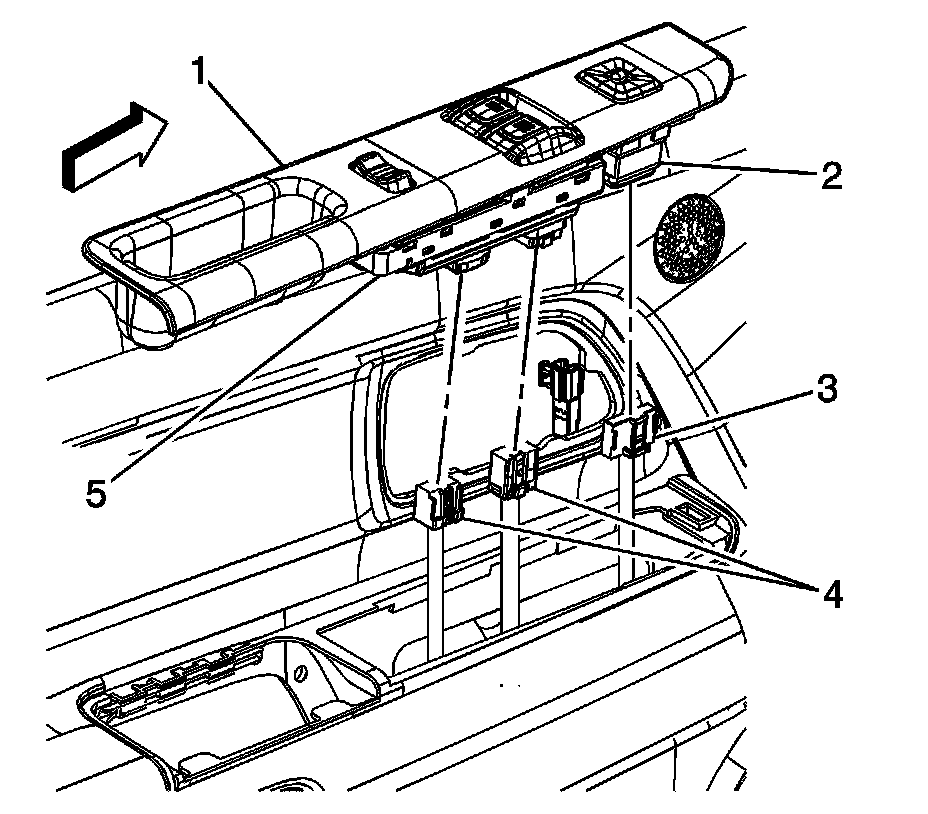 1
2
3
5
4