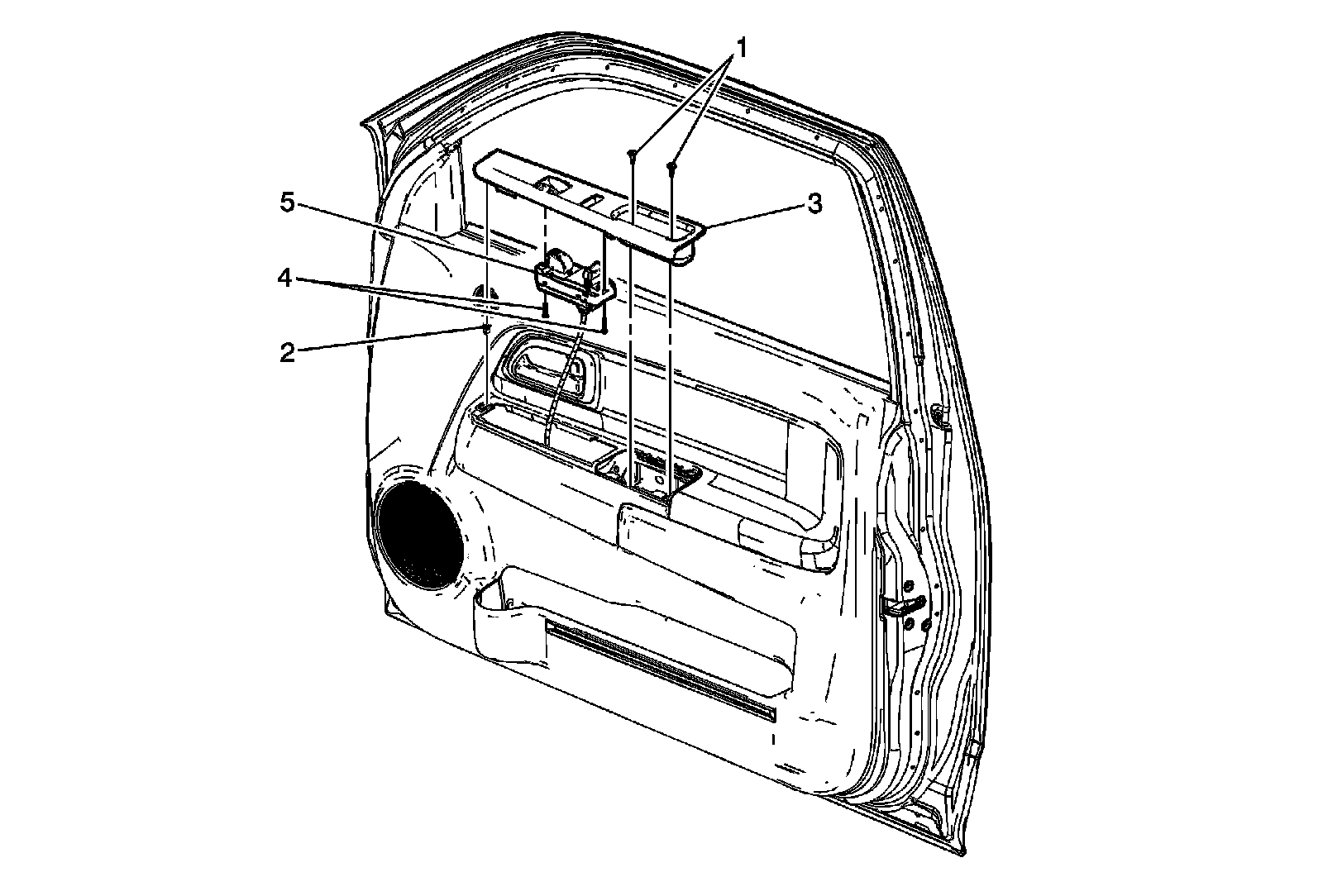 1
5
3
4
2