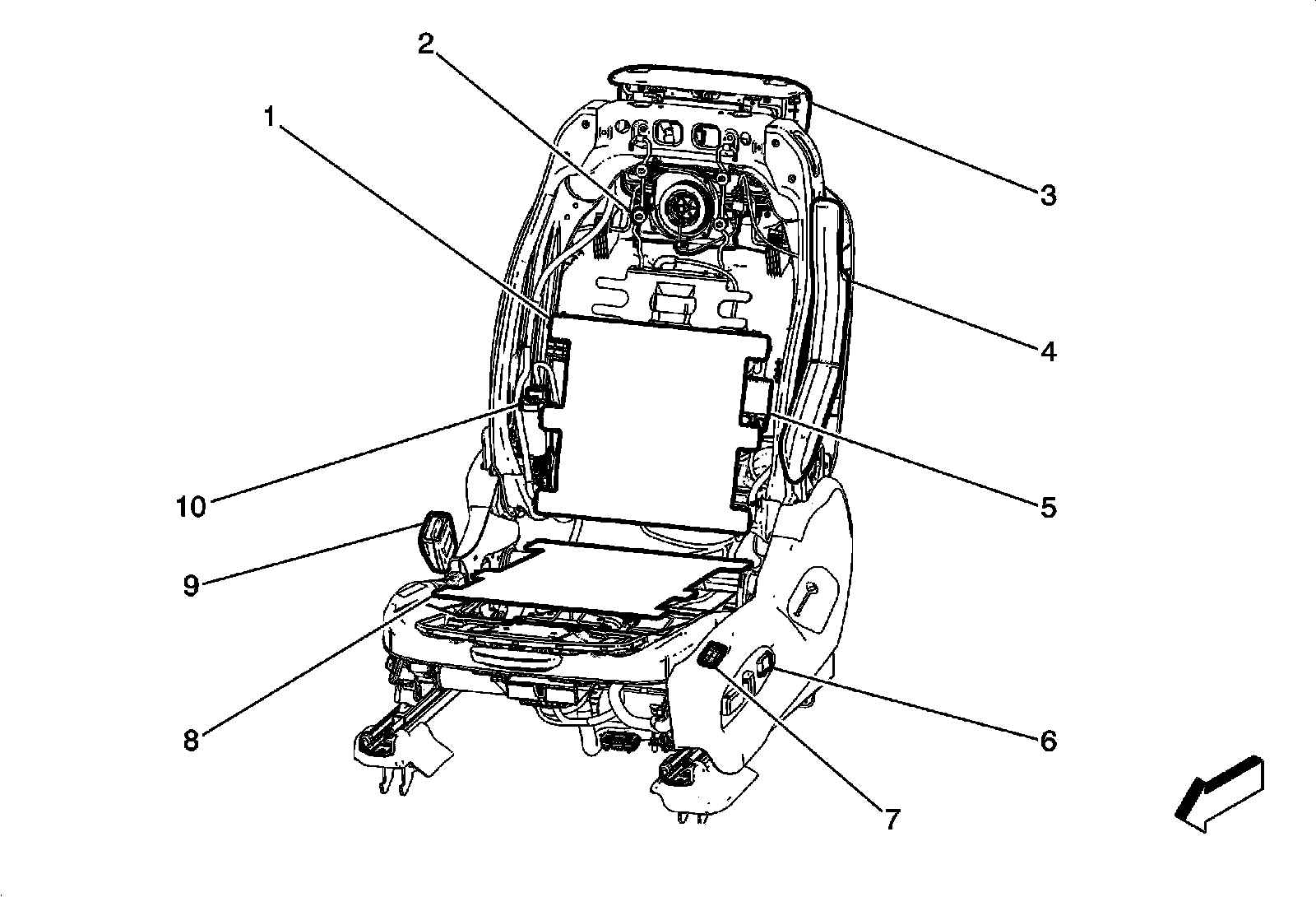 2
1
3
4
5
10
9
8
6
7