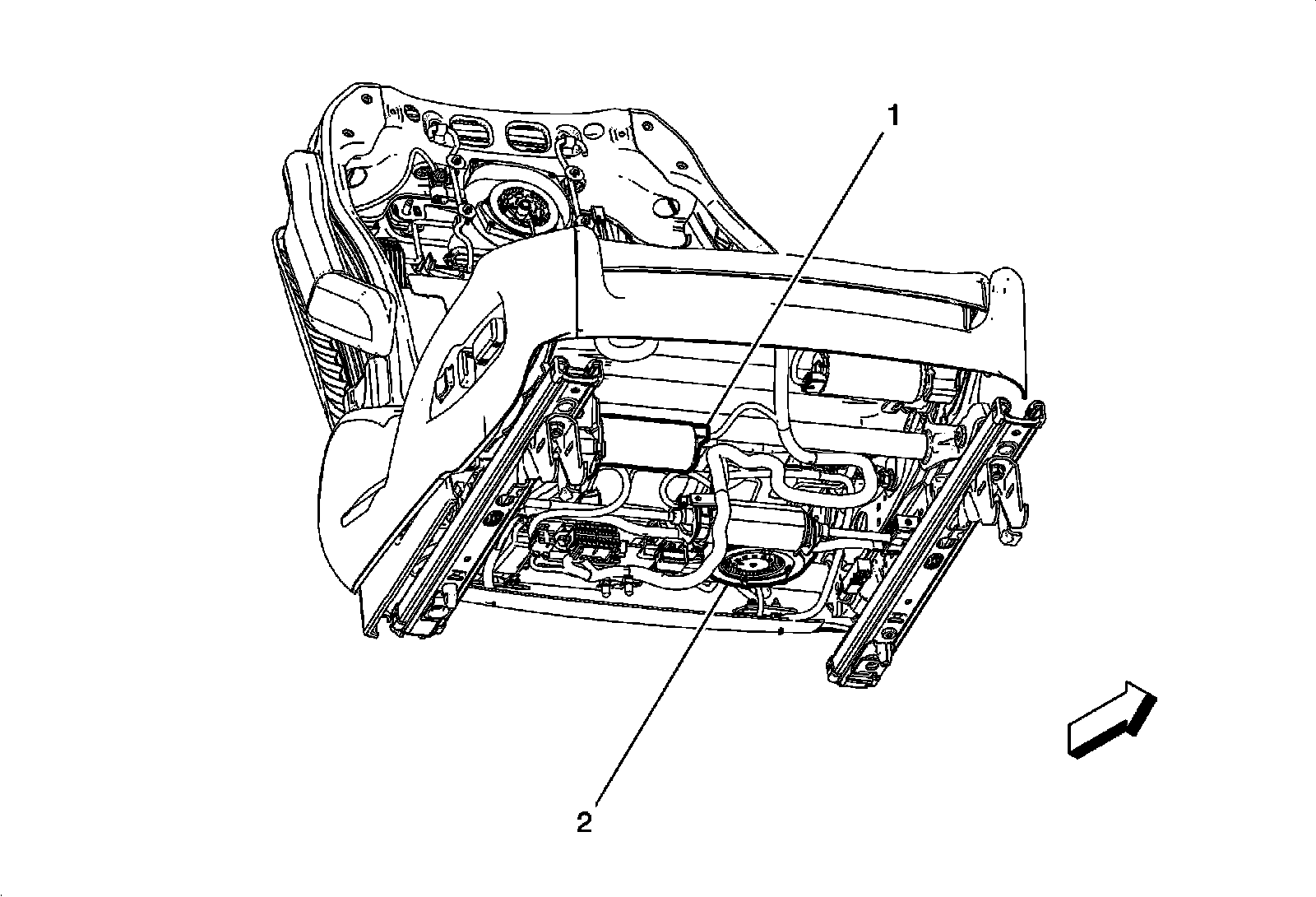 1

2