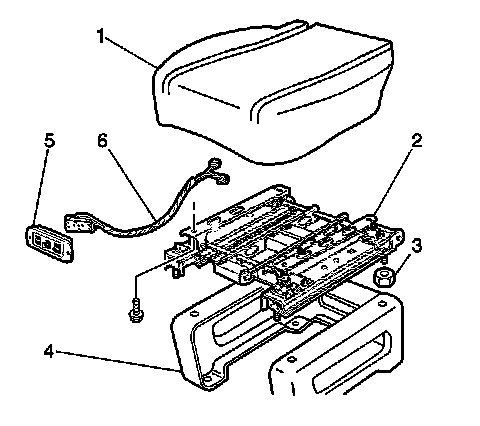 1
5
6
2
3
4