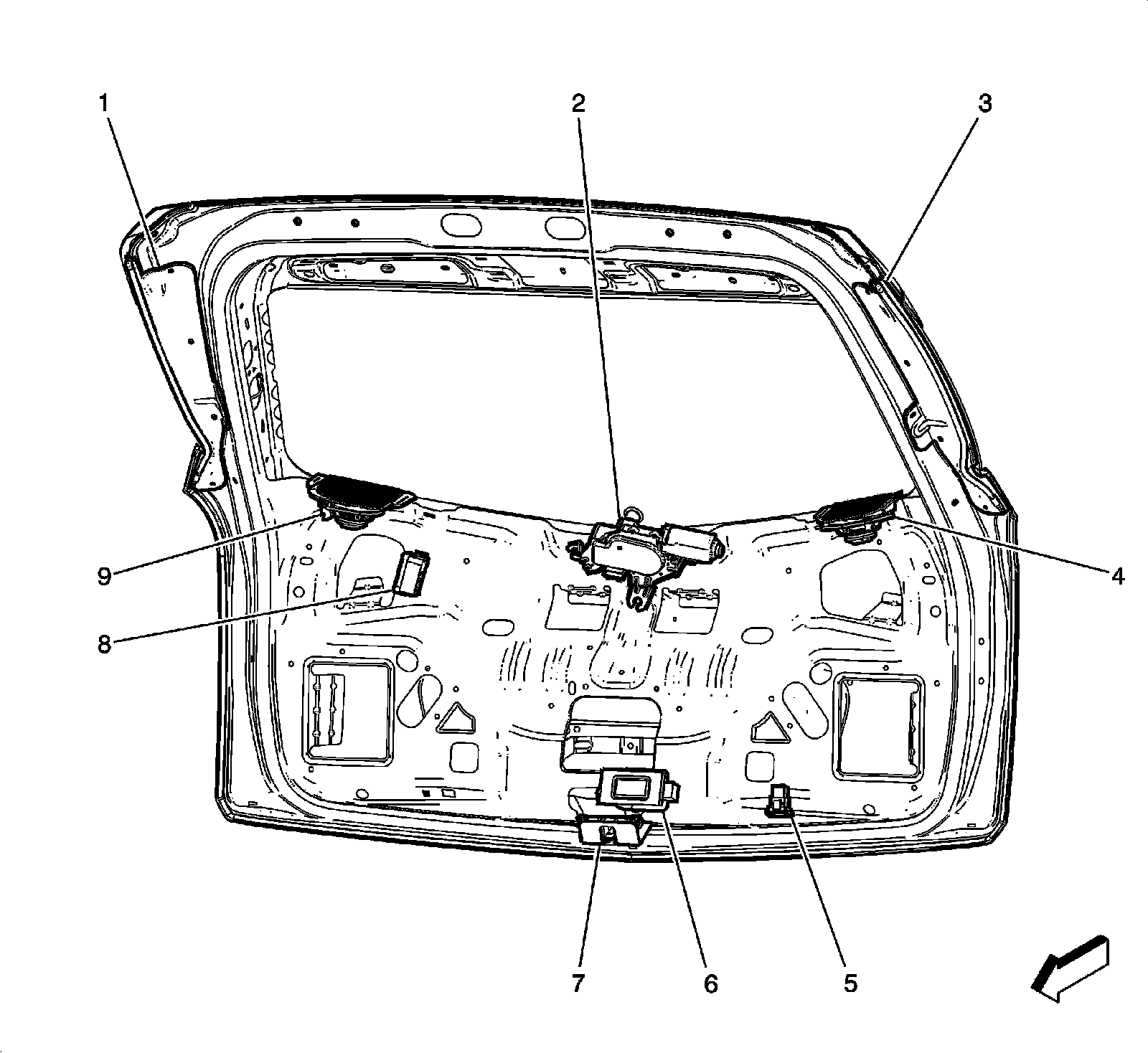 1
2
3
9
4
8
7
6
5