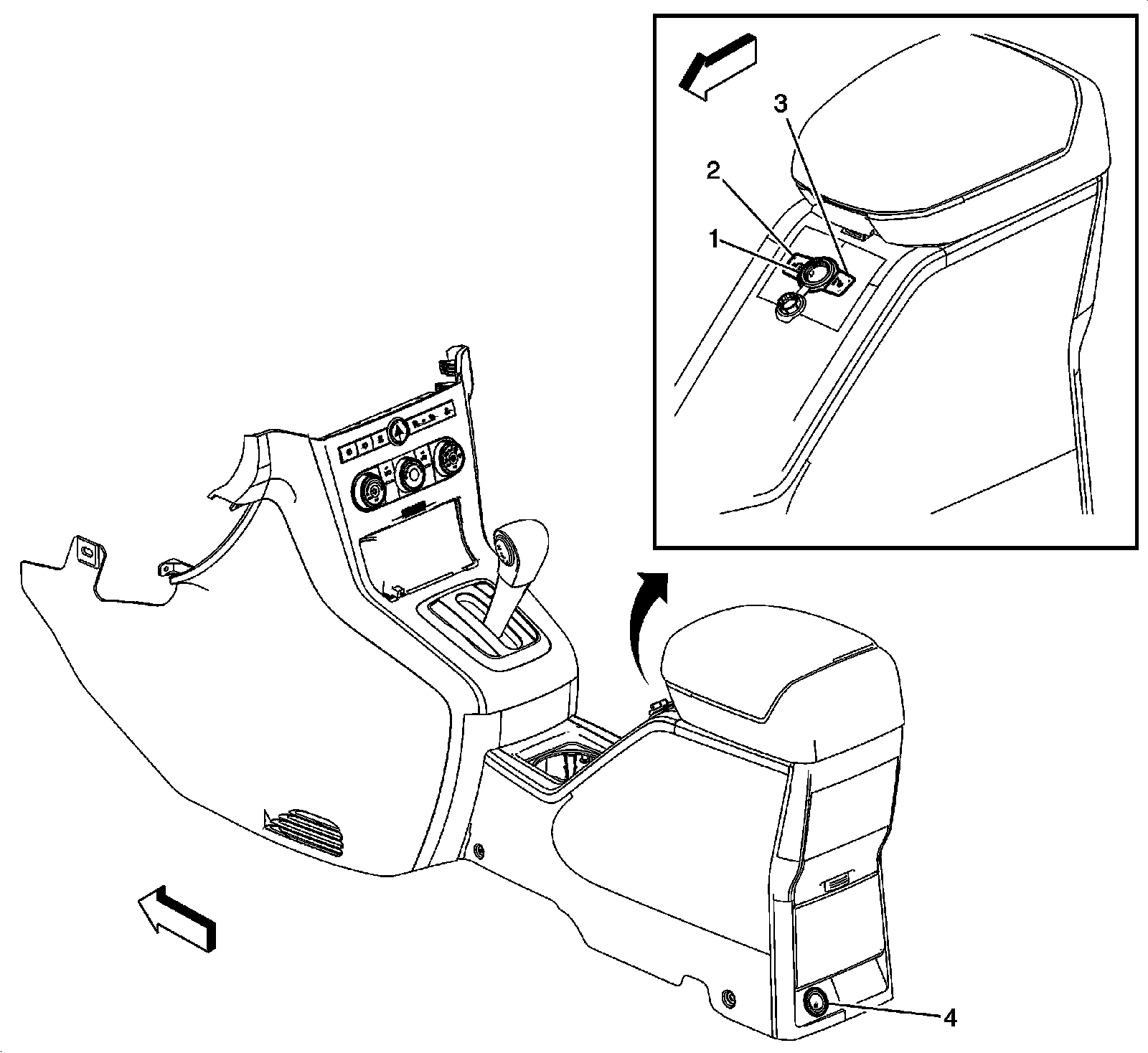 3
2
1
4