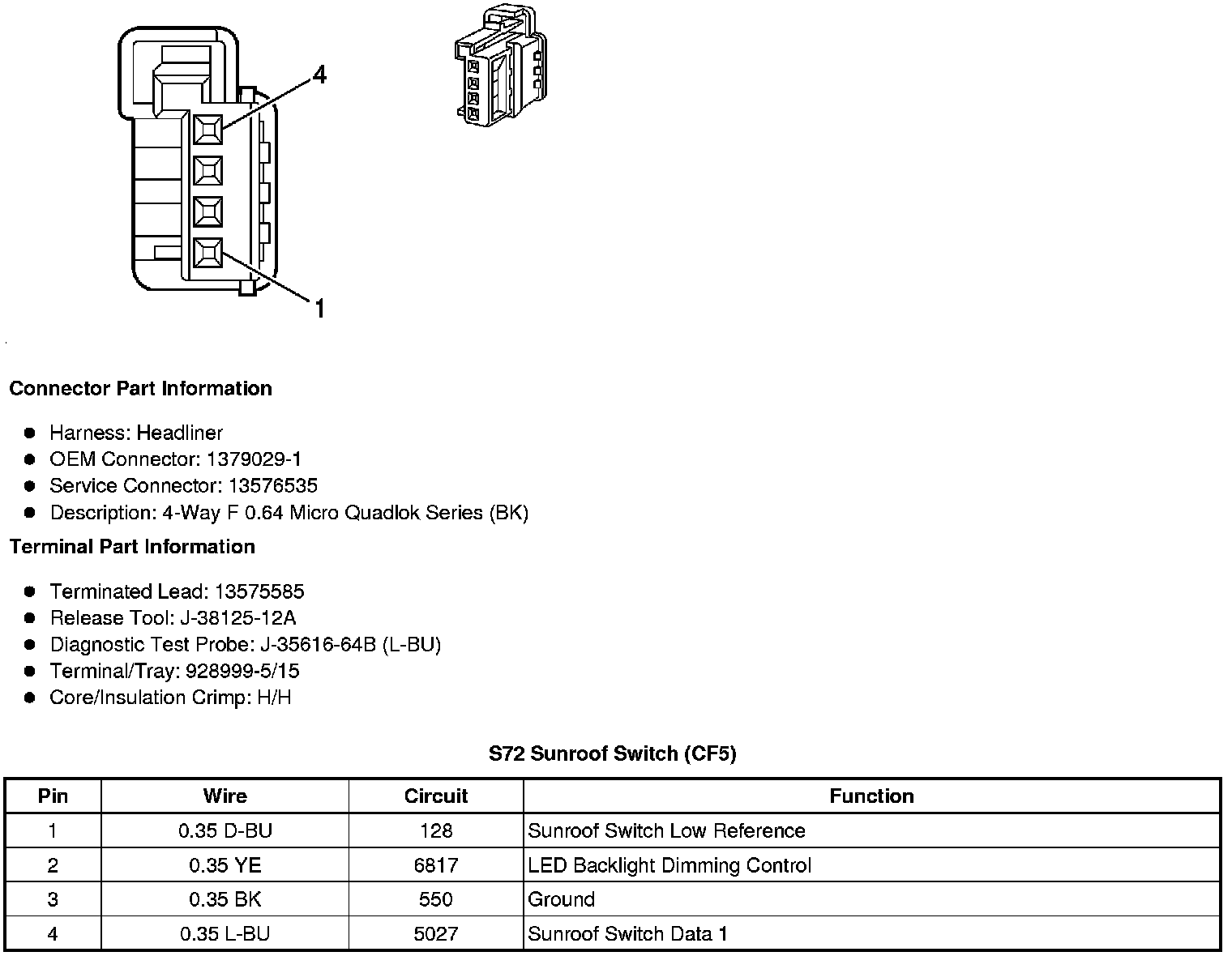 4

1

Connector Part Information

- Harness: Headliner
- OEM Connector: 1379029-1
- Service Connector: 13576535
- Description: 4-Way F 0.64 Micro Quadlok Series (BK)

Terminal Part Information

- Terminated Lead: 13575585
- Release Tool: J-38125-12A
- Diagnostic Test Probe: J-35616-64B (L-BU)
- Terminal/Tray: 928999-5/15
- Core/Insulation Crimp: H/H

S72 Sunroof Switch (CF5)

| Pin | Wire | Circuit | Function |
|---|---|---|---|
| 1 | 0.35 D-BU | 128 | Sunroof Switch Low Reference |
| 2 | 0.35 YE | 6817 | LED Backlight Dimming Control |
| 3 | 0.35 BK | 550 | Ground |
| 4 | 0.35 L-BU | 5027 | Sunroof Switch Data 1 |