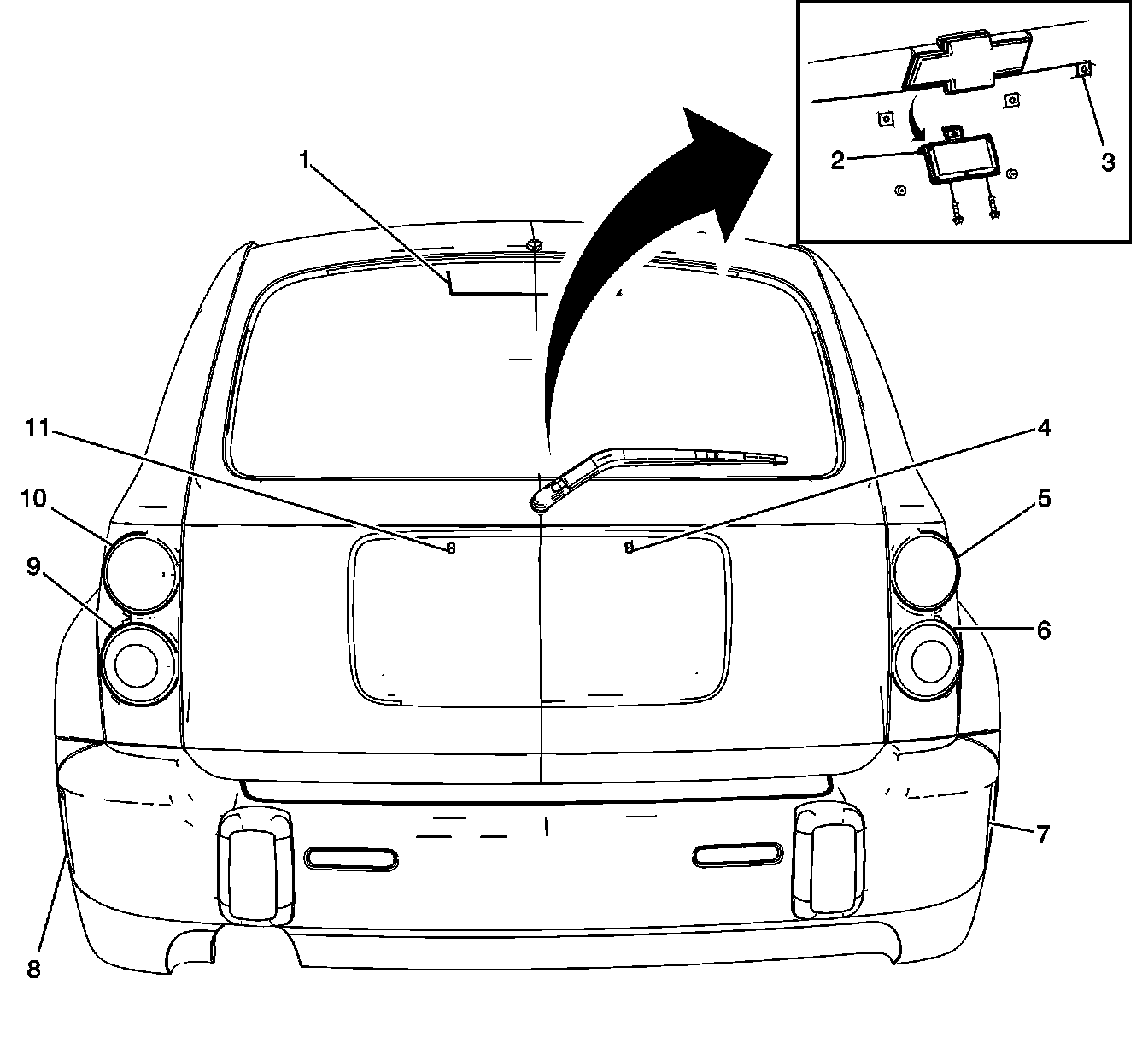 1
2
3
11
4
10
5
9
6
7
8