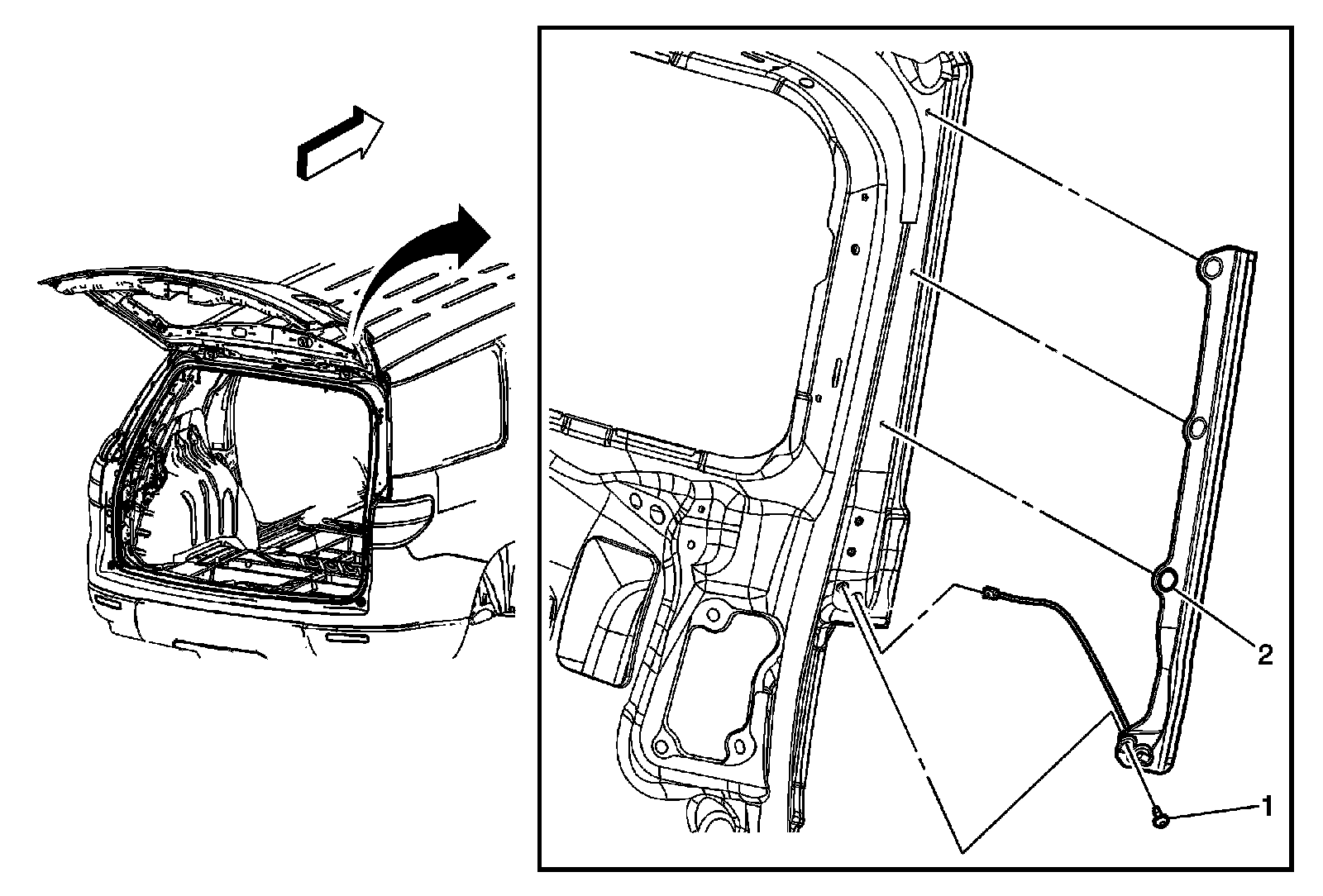 2
1