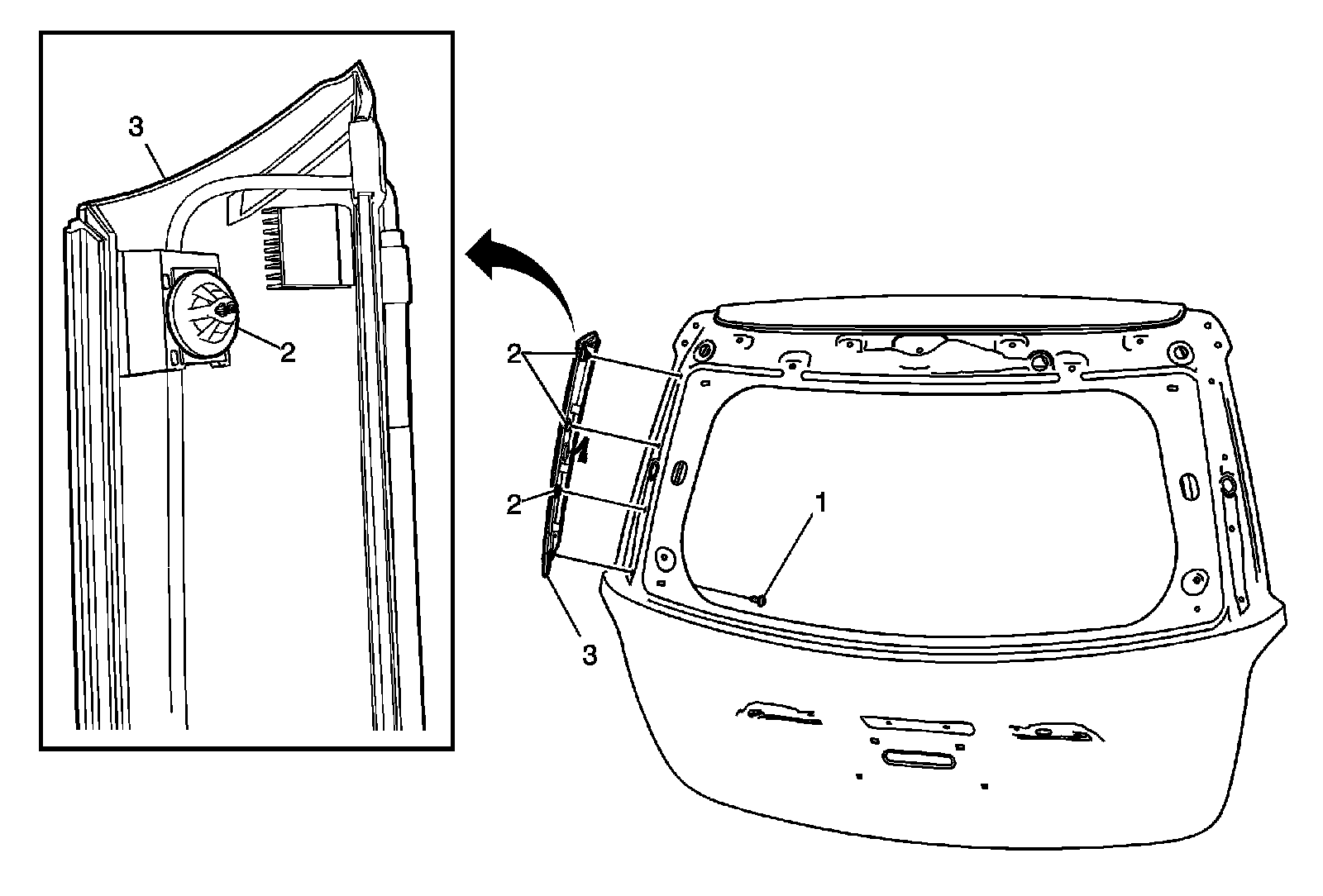 3
2
2
2
1
3