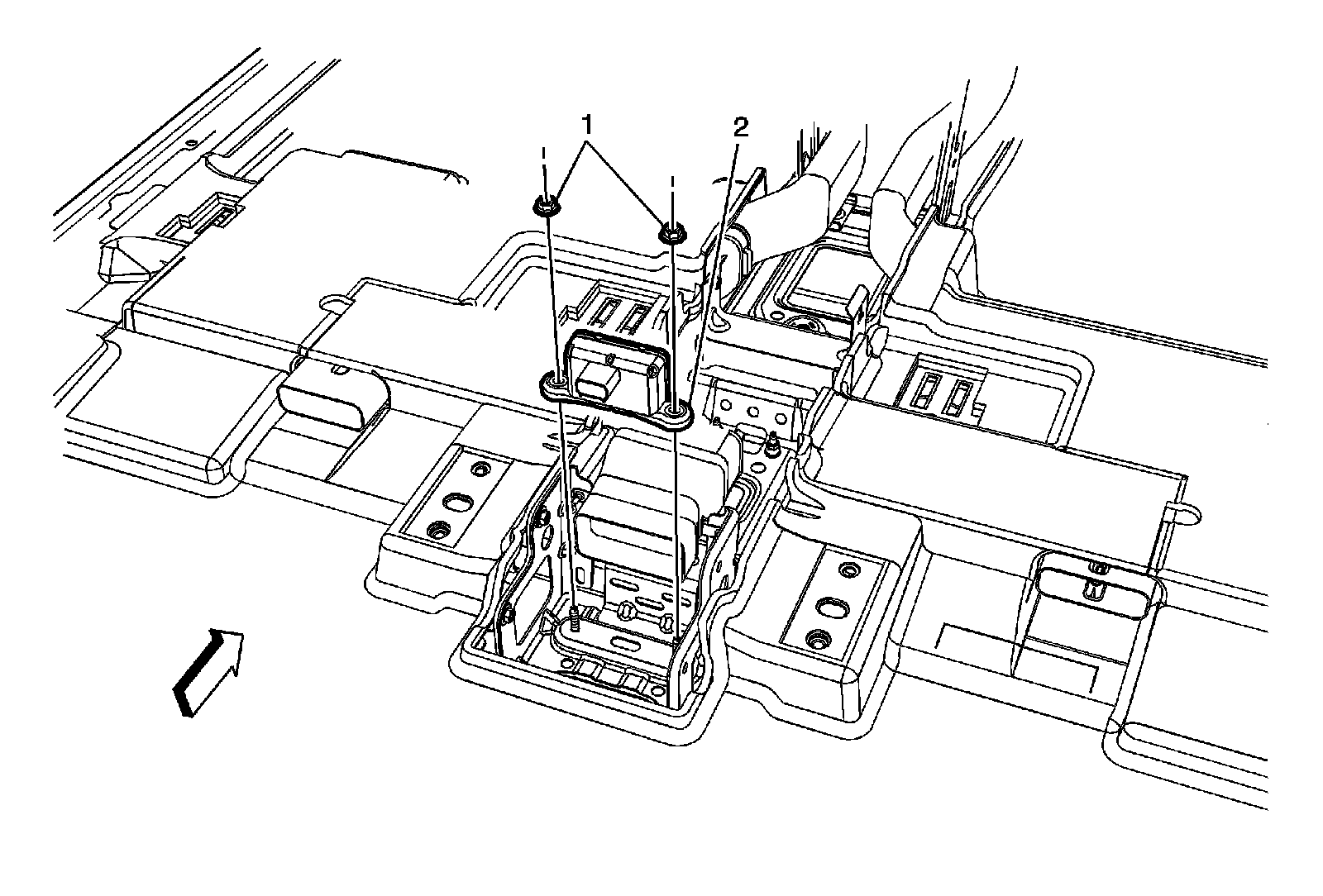 1
2