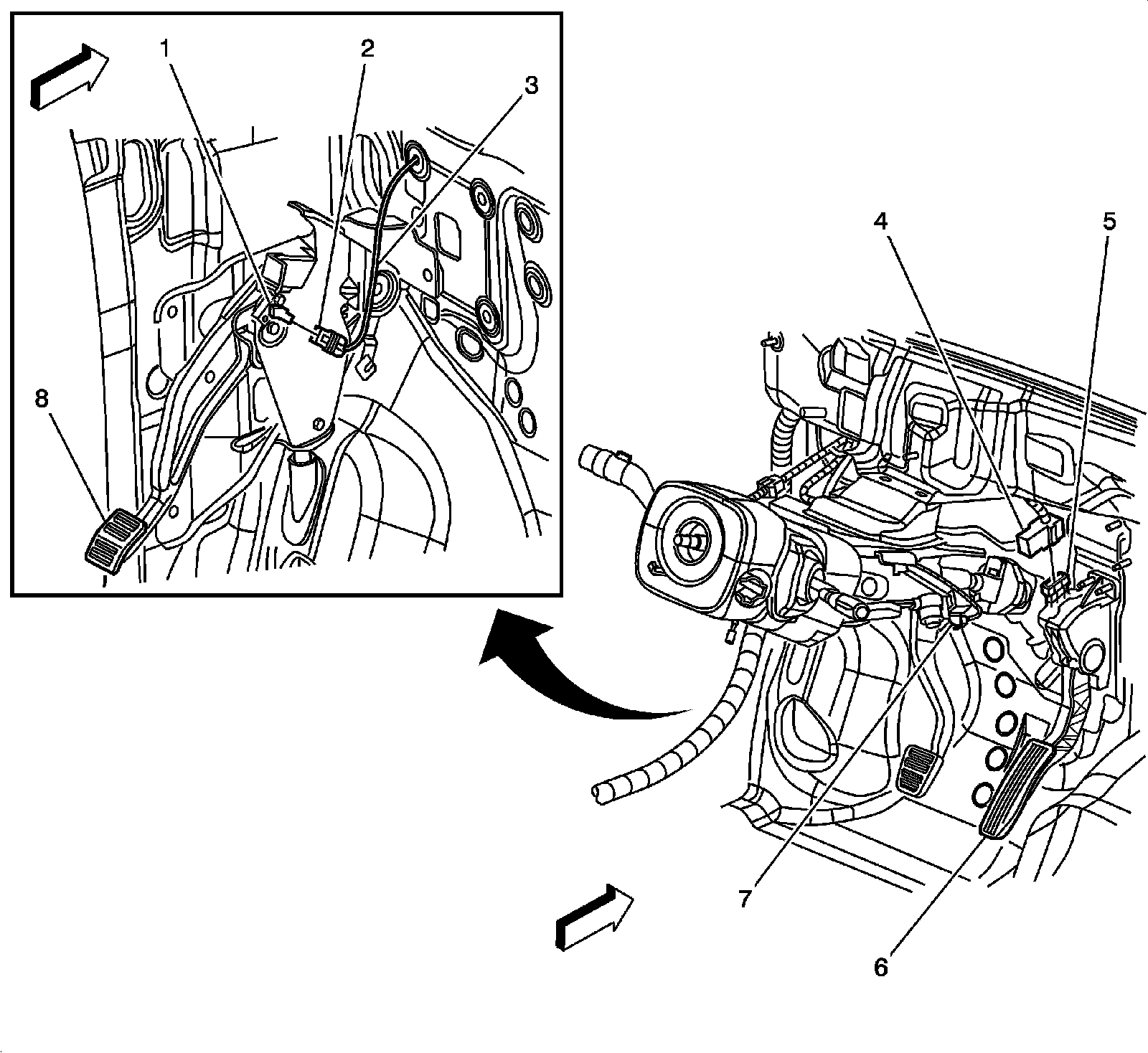 1
2
3
8
4
5
7
6